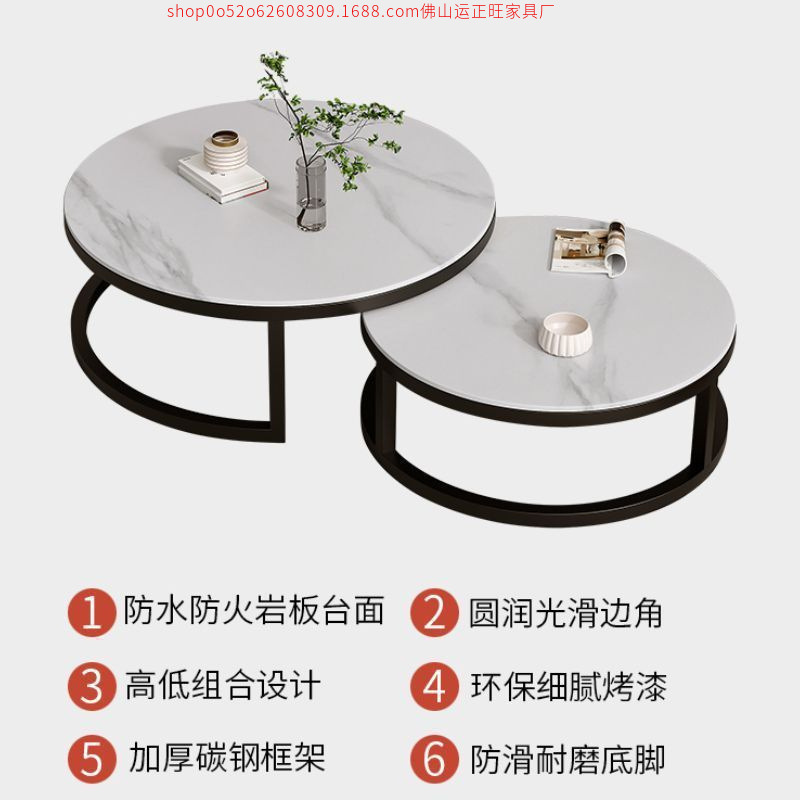 shop0o52o62608309.1688.com佛山运正旺家具厂

1 防水防火岩板台面
2 圆润光滑边角
3 高低组合设计
4 环保细腻烤漆
5 加厚碳钢框架
6 防滑耐磨底脚