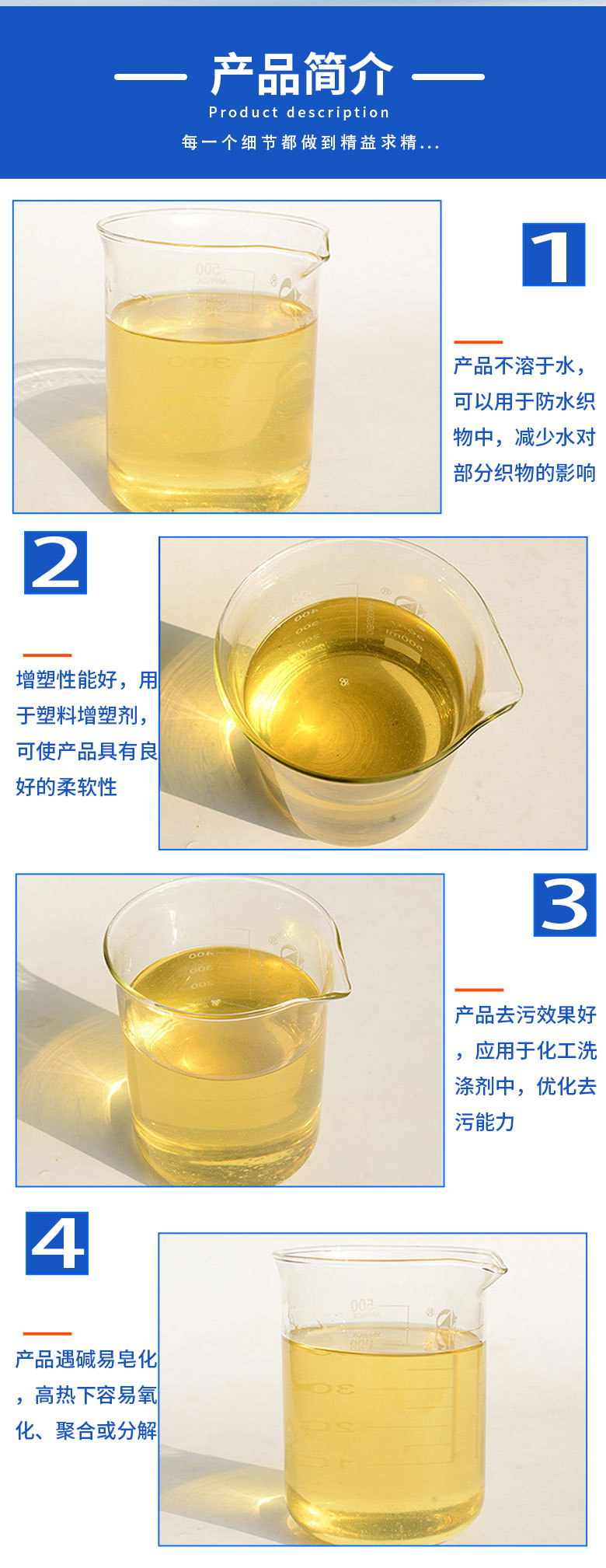 产品简介

Product description

每一个细节都做到精益求精...

1

产品不溶于水，可以用于防水织物中，减少水对部分织物的影响

2

增塑性能好，用于塑料增塑剂，可使产品具有良好的柔软性

3

产品去污效果好，应用于化工洗涤剂中，优化去污能力

4

产品遇碱易皂化，高热下容易氧化、聚合或分解