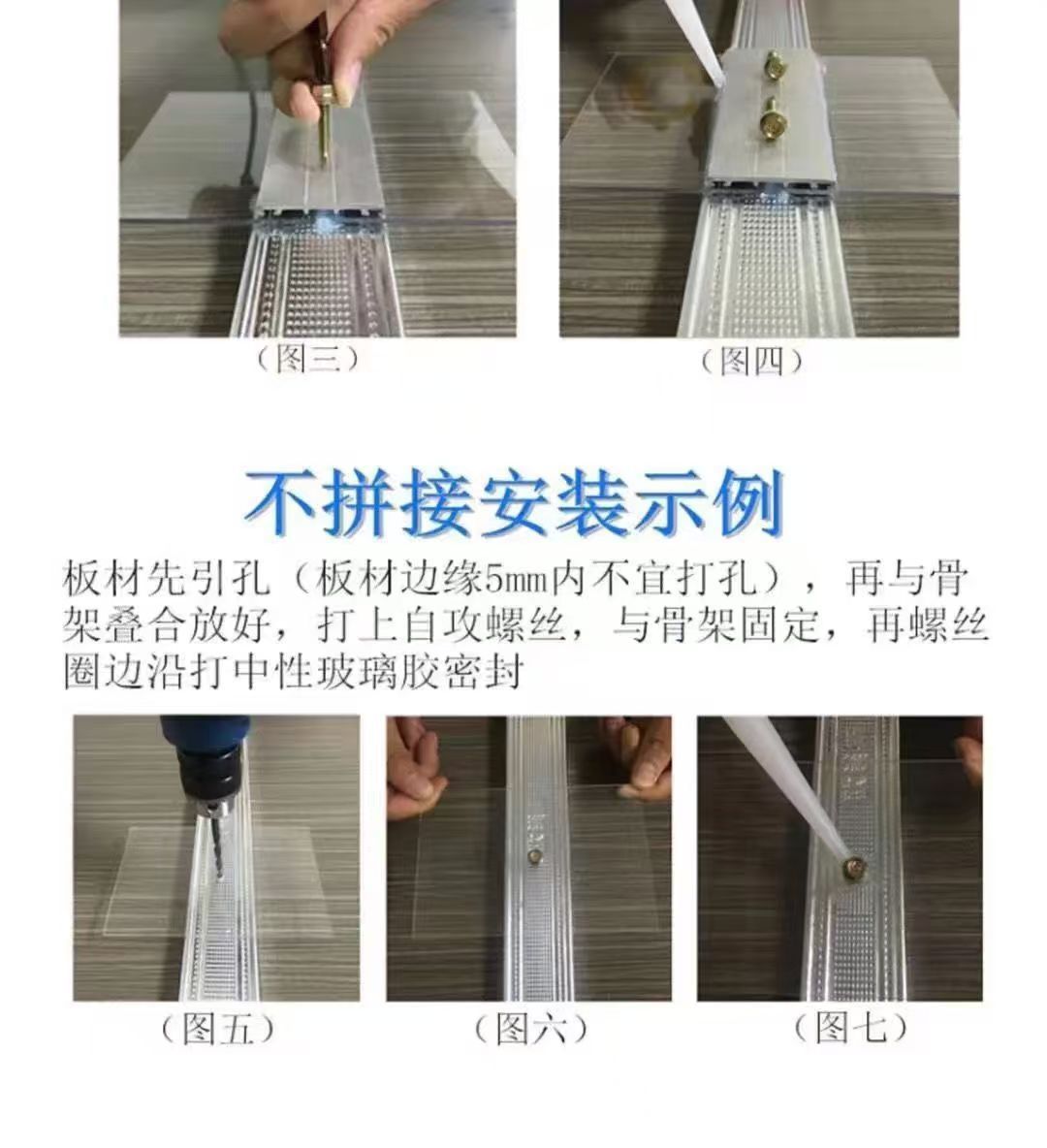 （图三）

（图四）

不拼接安装示例

板材先引孔（板材边缘5mm内不宜打孔），再与骨架叠合放好，打上自攻螺丝，与骨架固定，再螺丝圈边沿打中性玻璃胶密封

（图五）

（图六）

（图七）