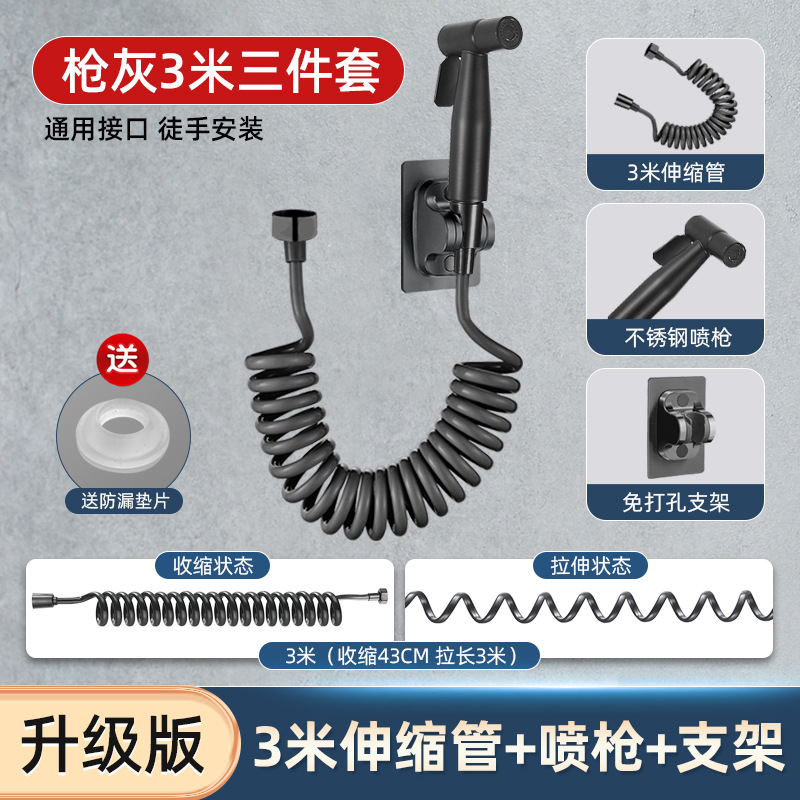 枪灰3米三件套

通用接口 徒手安装

3米伸缩管

不锈钢喷枪

免打孔支架

送

送防漏垫片

收缩状态

拉伸状态

3米（收缩43CM 拉长3米）

升级版

3米伸缩管+喷枪+支架