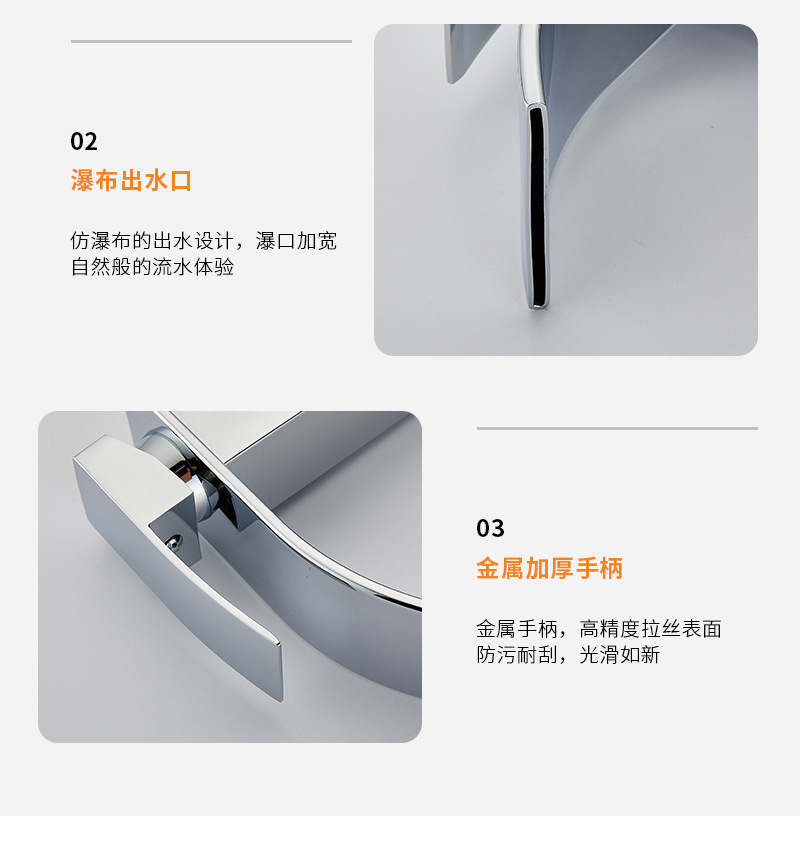 02
瀑布出水口

仿瀑布的出水设计，瀑口加宽
自然般的流水体验

03
金属加厚手柄

金属手柄，高精度拉丝表面
防污耐刮，光滑如新