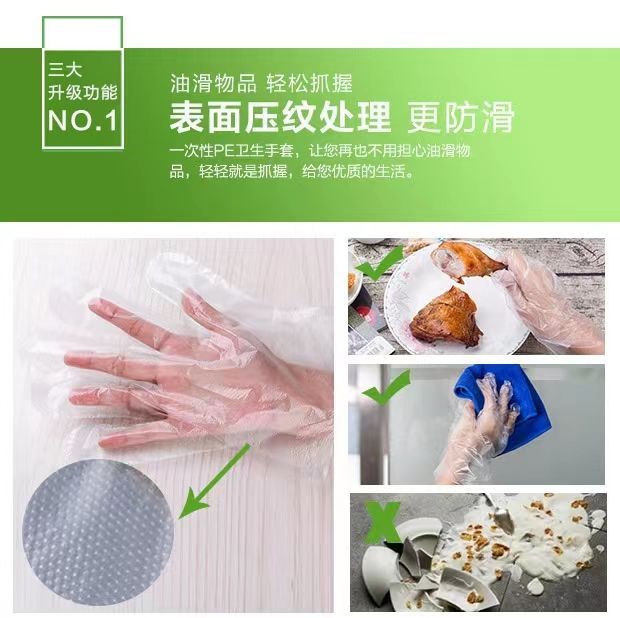 三大
升级功能
NO.1

油滑物品 轻松抓握
表面压纹处理 更防滑
一次性PE卫生手套，让您再也不用担心油滑物品，轻轻就是抓握，给您优质的生活。