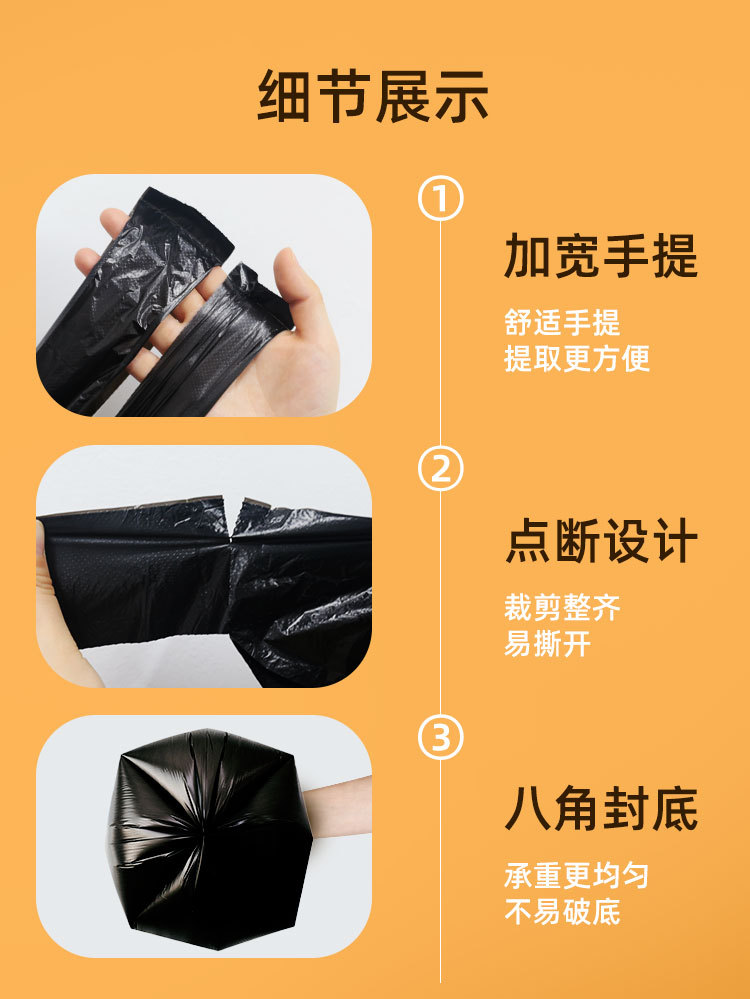 细节展示

①

加宽手提

舒适手提
提取更方便

②

点断设计

裁剪整齐
易撕开

③

八角封底

承重更均匀
不易破底