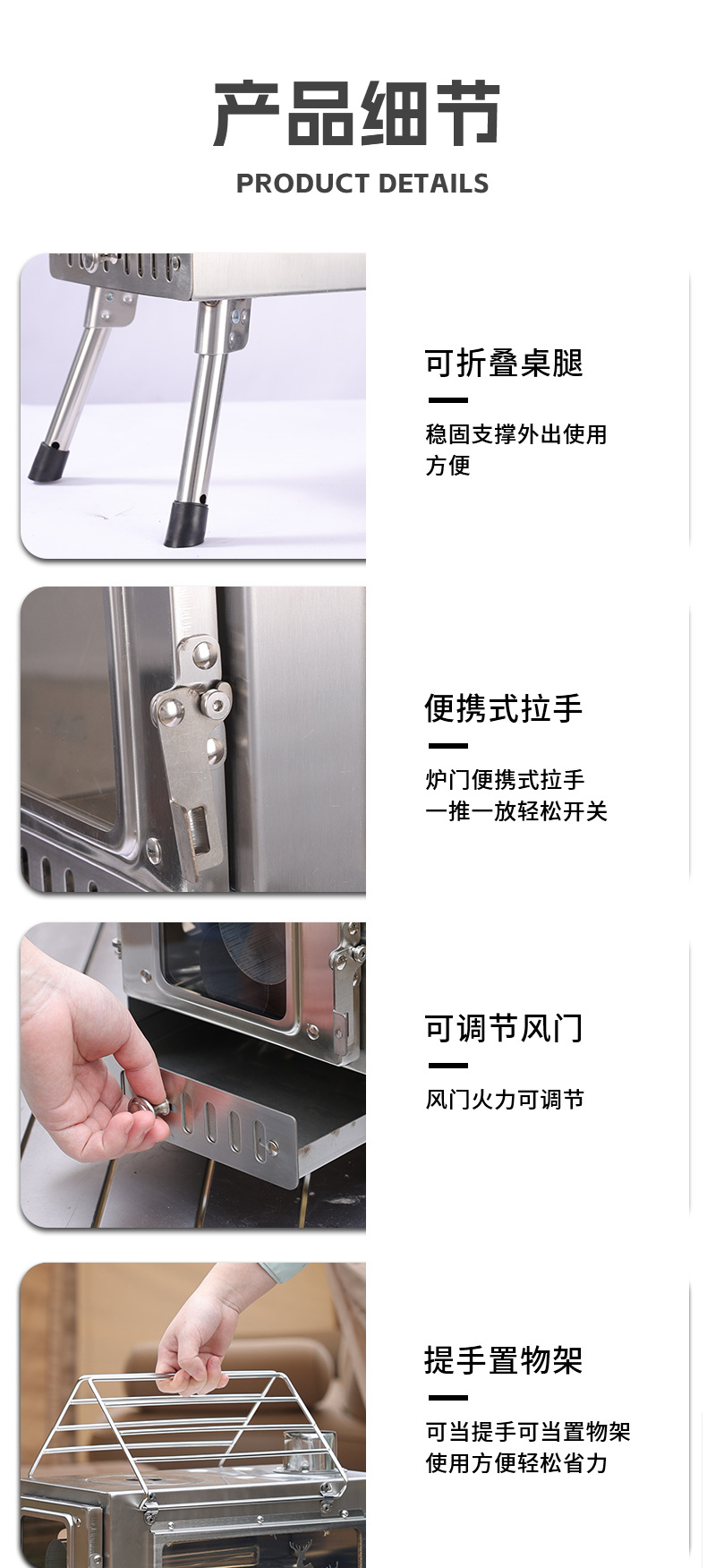 产品细节

PRODUCT DETAILS

可折叠桌腿

稳固支撑外出使用方便

便携式拉手

炉门便携式拉手
一推一放轻松开关

可调节风门

风门火力可调节

提手置物架

可当提手可当置物架
使用方便轻松省力