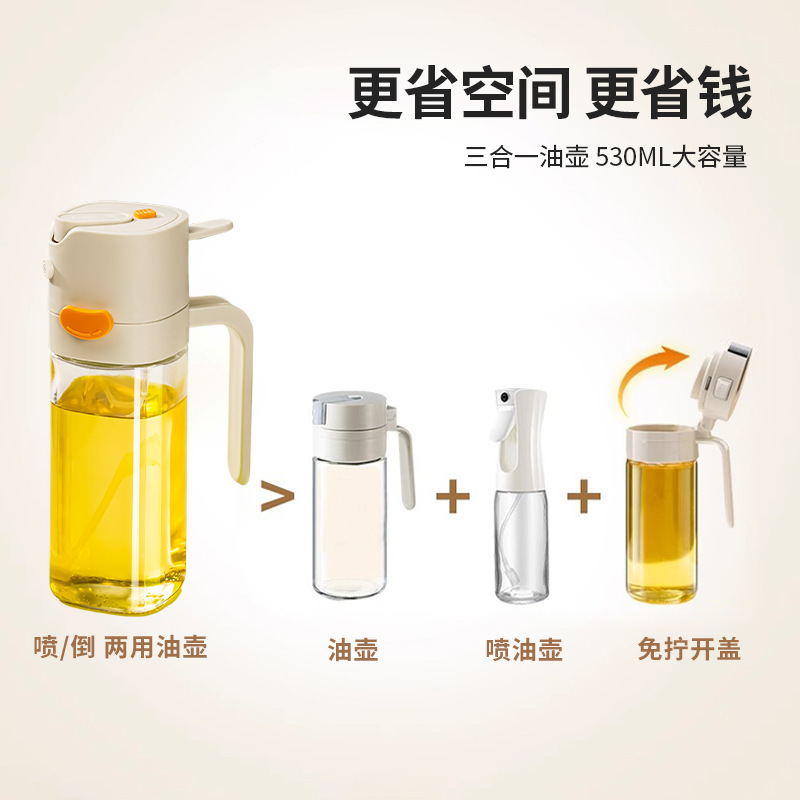 更省空间 更省钱

三合一油壶 530ML大容量

>

+

+

喷/倒 两用油壶

油壶

喷油壶

免拧开盖