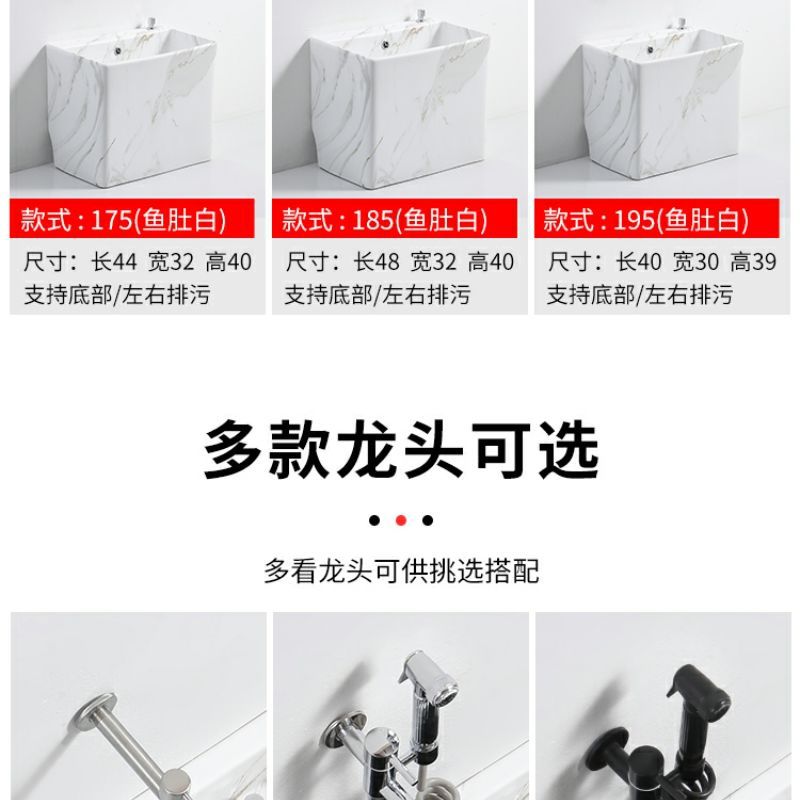 款式：175(鱼肚白)
尺寸：长44 宽32 高40
支持底部/左右排污

款式：185(鱼肚白)
尺寸：长48 宽32 高40
支持底部/左右排污

款式：195(鱼肚白)
尺寸：长40 宽30 高39
支持底部/左右排污

多款龙头可选

多看龙头可供挑选搭配