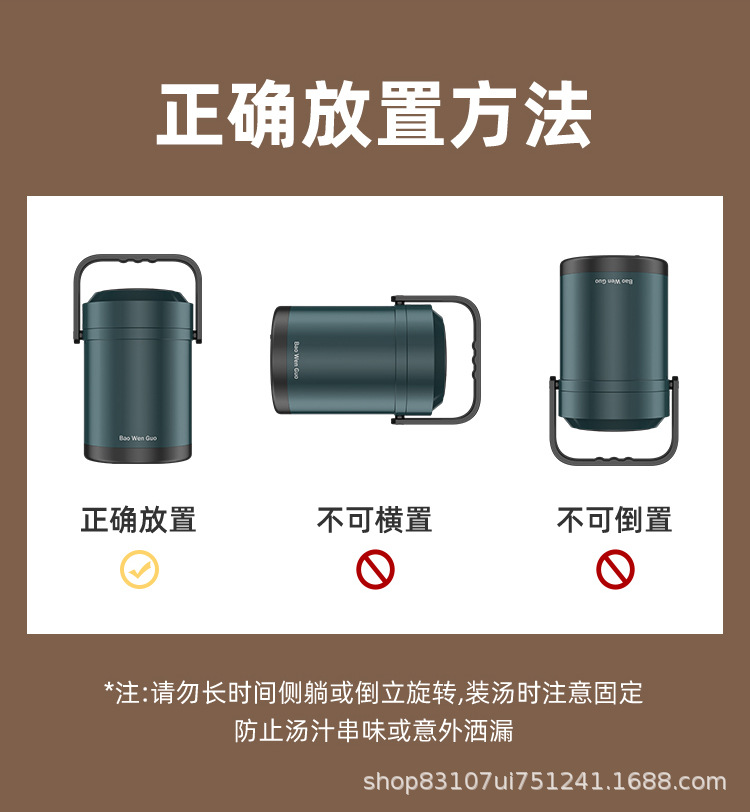 正确放置方法

Bao Wen Guo

Bao Wen Guo

Bao Wen Guo

正确放置

不可横置

不可倒置

*注:请勿长时间侧躺或倒立旋转,装汤时注意固定
防止汤汁串味或意外洒漏

shop83107ui751241.1688.com