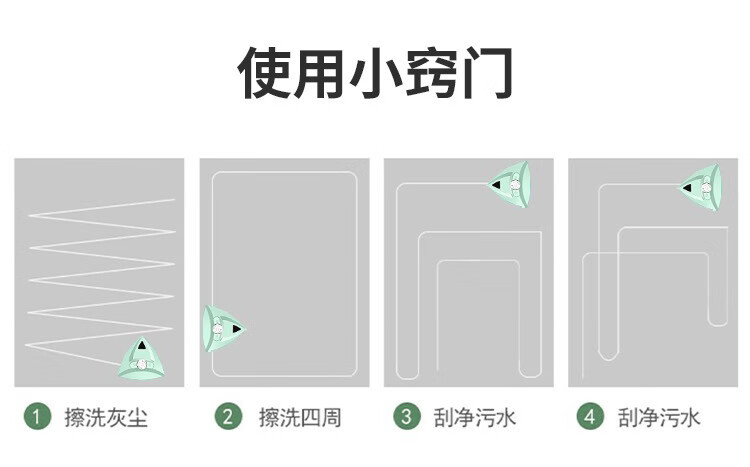 使用小窍门

1 擦洗灰尘

2 擦洗四周

3 刮净污水

4 刮净污水