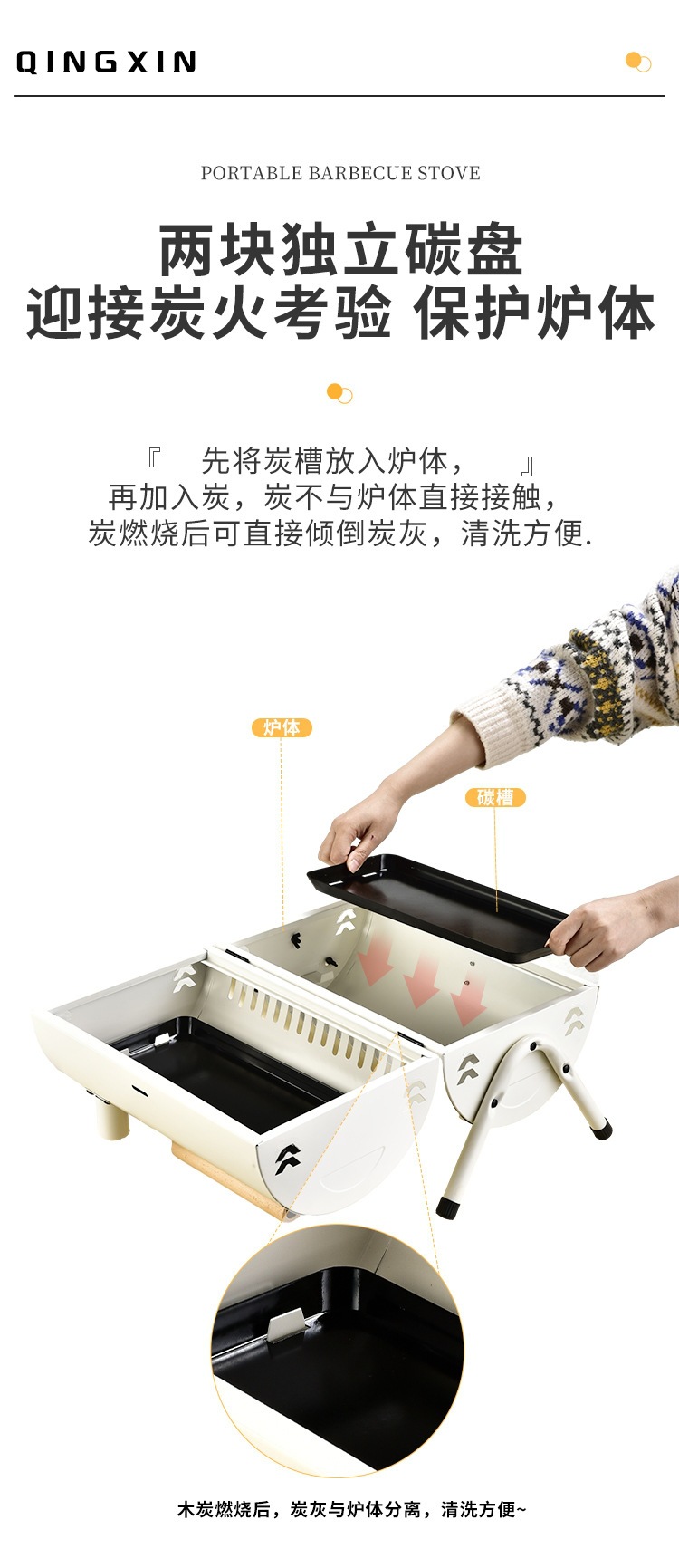 QINGXIN

PORTABLE BARBECUE STOVE

两块独立碳盘
迎接炭火考验 保护炉体

『 先将炭槽放入炉体， 』
再加入炭，炭不与炉体直接接触，
炭燃烧后可直接倾倒炭灰，清洗方便.

炉体

碳槽

木炭燃烧后，炭灰与炉体分离，清洗方便~