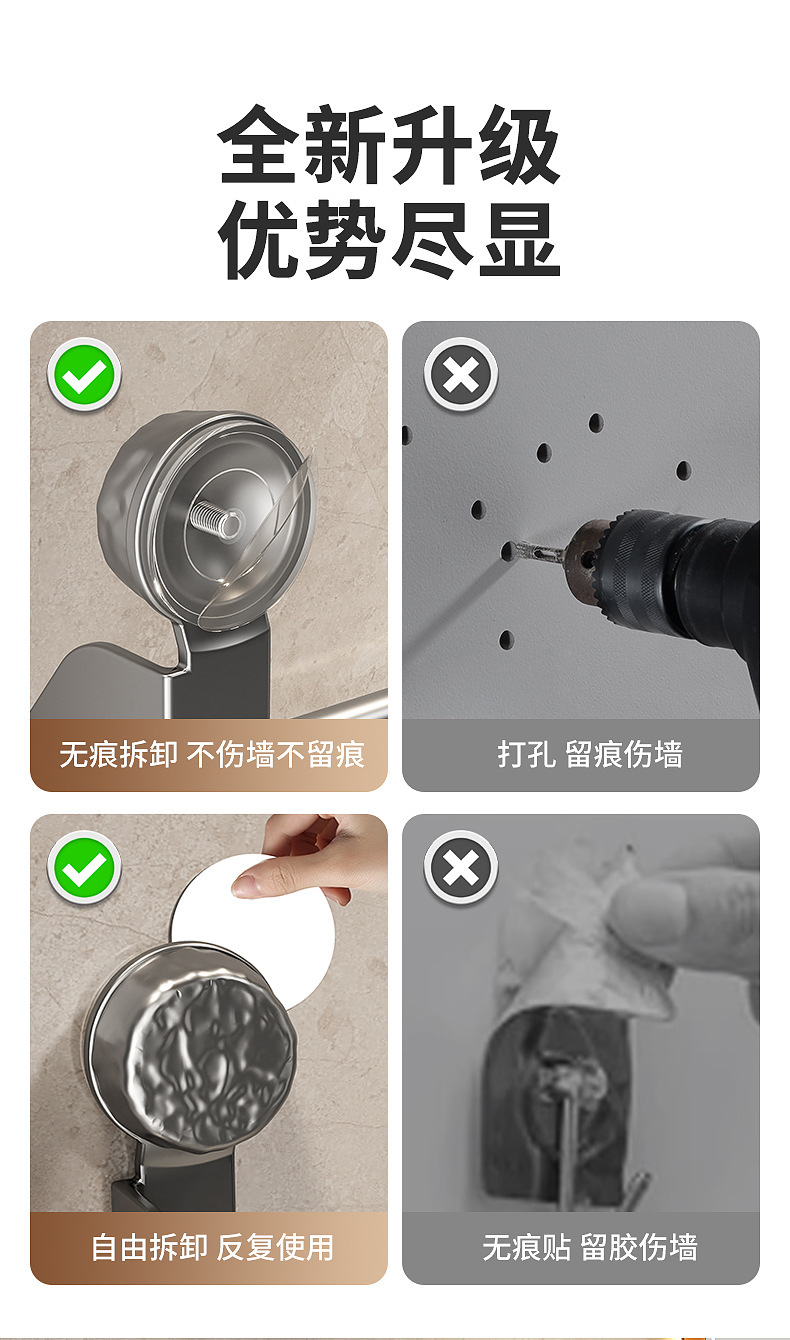 全新升级
优势尽显

无痕拆卸 不伤墙不留痕

打孔 留痕伤墙

自由拆卸 反复使用

无痕贴 留胶伤墙