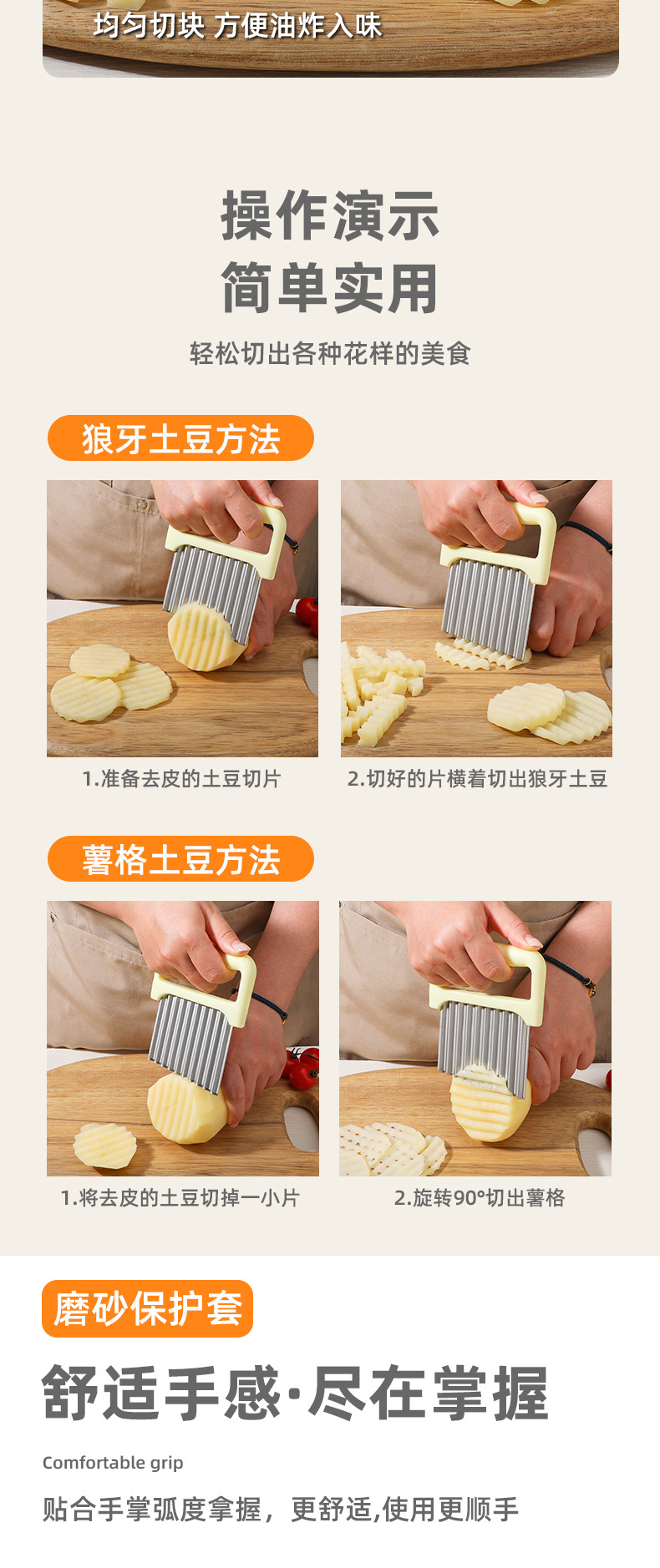 均匀切块 方便油炸入味

操作演示
简单实用

轻松切出各种花样的美食

狼牙土豆方法

1.准备去皮的土豆切片

2.切好的片横着切出狼牙土豆

薯格土豆方法

1.将去皮的土豆切掉一小片

2.旋转90°切出薯格

磨砂保护套

舒适手感·尽在掌握

Comfortable grip

贴合手掌弧度拿握，更舒适,使用更顺手