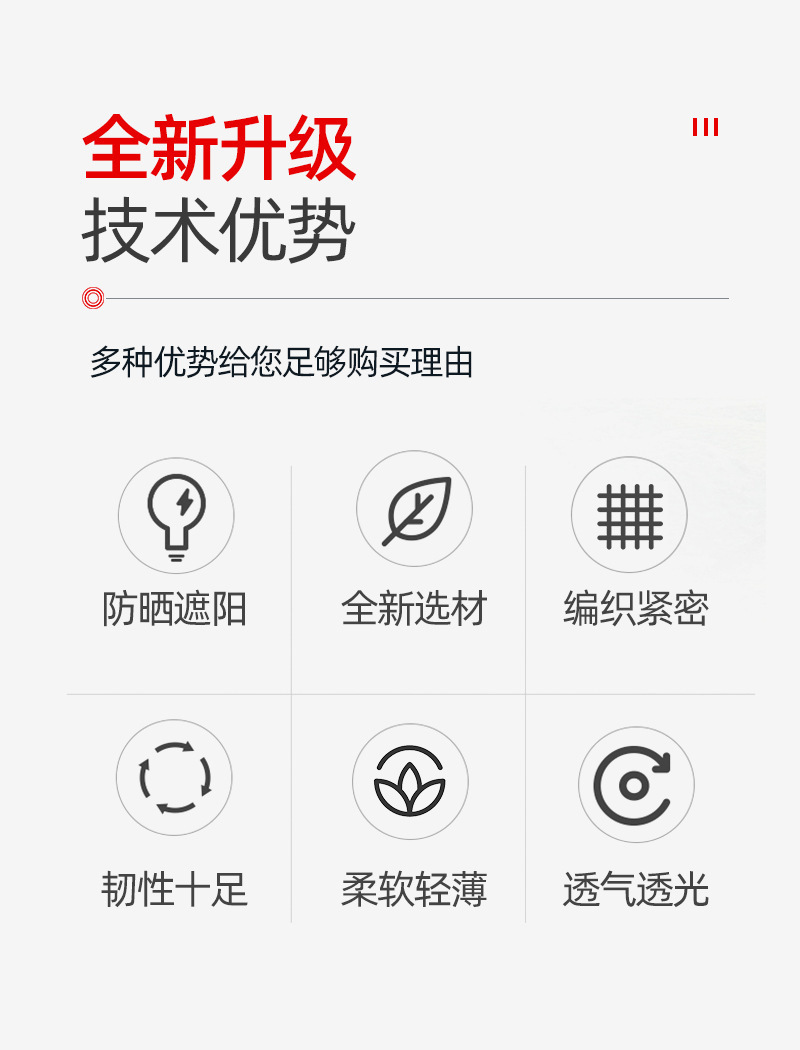 全新升级
技术优势

多种优势给您足够购买理由

防晒遮阳

全新选材

编织紧密

韧性十足

柔软轻薄

透气透光