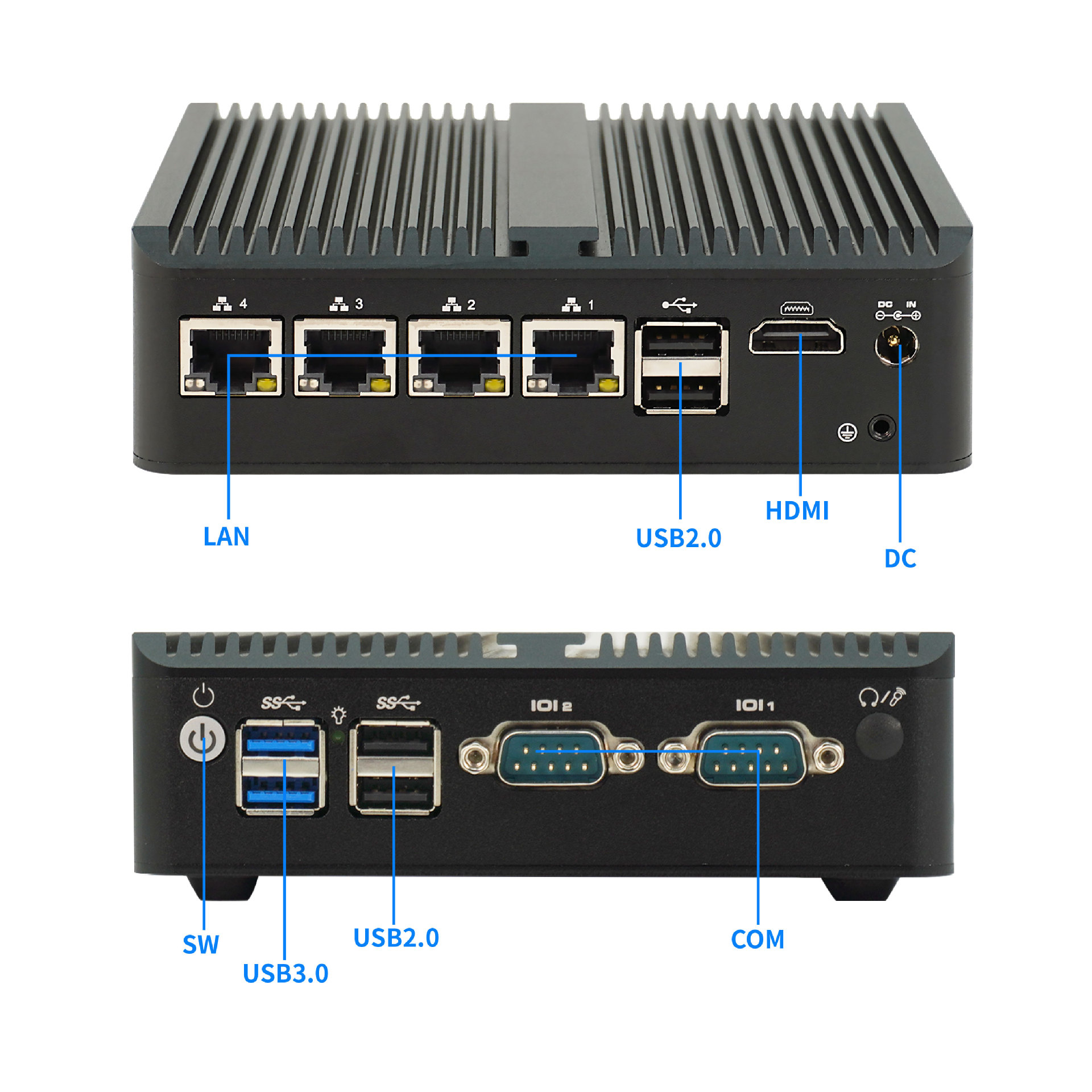 4 3 2 1

DC IN

LAN

USB2.0

HDMI

DC

SS SS

IOI 2 IOI 1

SW

USB3.0

USB2.0

COM