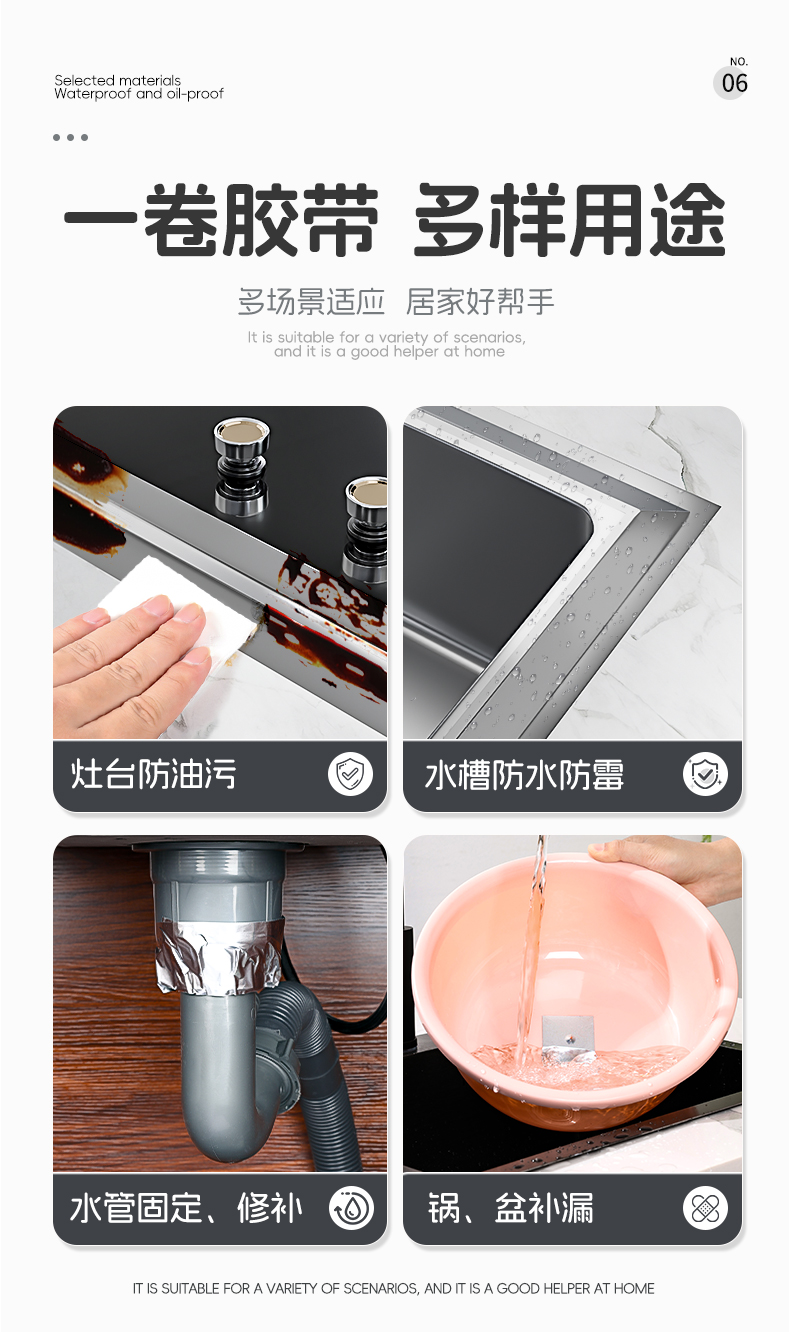 Selected materials
Waterproof and oil-proof

NO.
06

一卷胶带 多样用途

多场景适应 居家好帮手

It is suitable for a variety of scenarios, and it is a good helper at home

灶台防油污

水槽防水防霉

水管固定、修补

锅、盆补漏

IT IS SUITABLE FOR A VARIETY OF SCENARIOS, AND IT IS A GOOD HELPER AT HOME