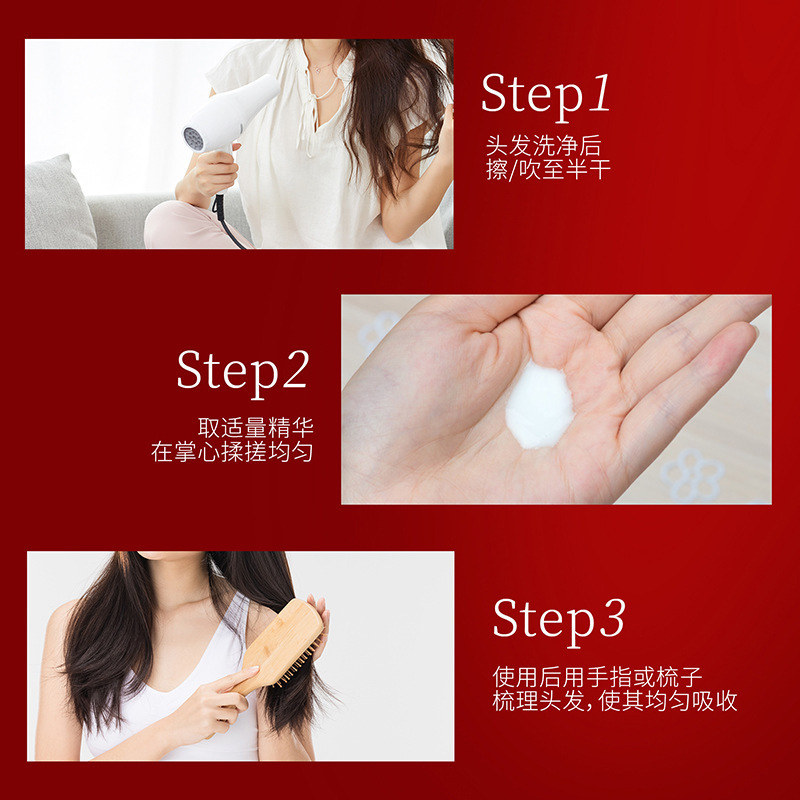 Step1
头发洗净后
擦/吹至半干

Step2
取适量精华
在掌心揉搓均匀

Step3
使用后用手指或梳子
梳理头发，使其均匀吸收