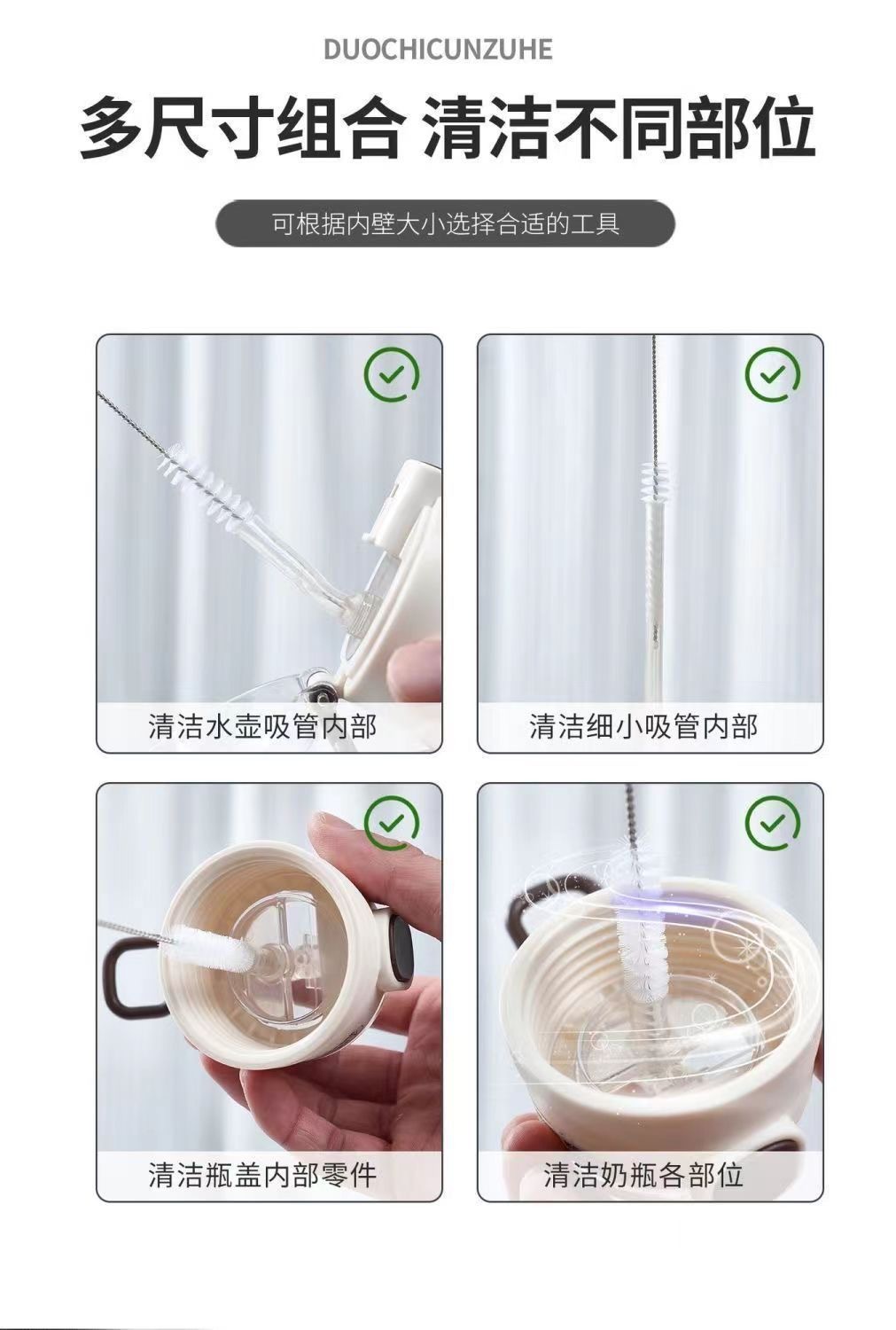 DUOCHICUNZUHE

多尺寸组合 清洁不同部位

可根据内壁大小选择合适的工具

清洁水壶吸管内部

清洁细小吸管内部

清洁瓶盖内部零件

清洁奶瓶各部位