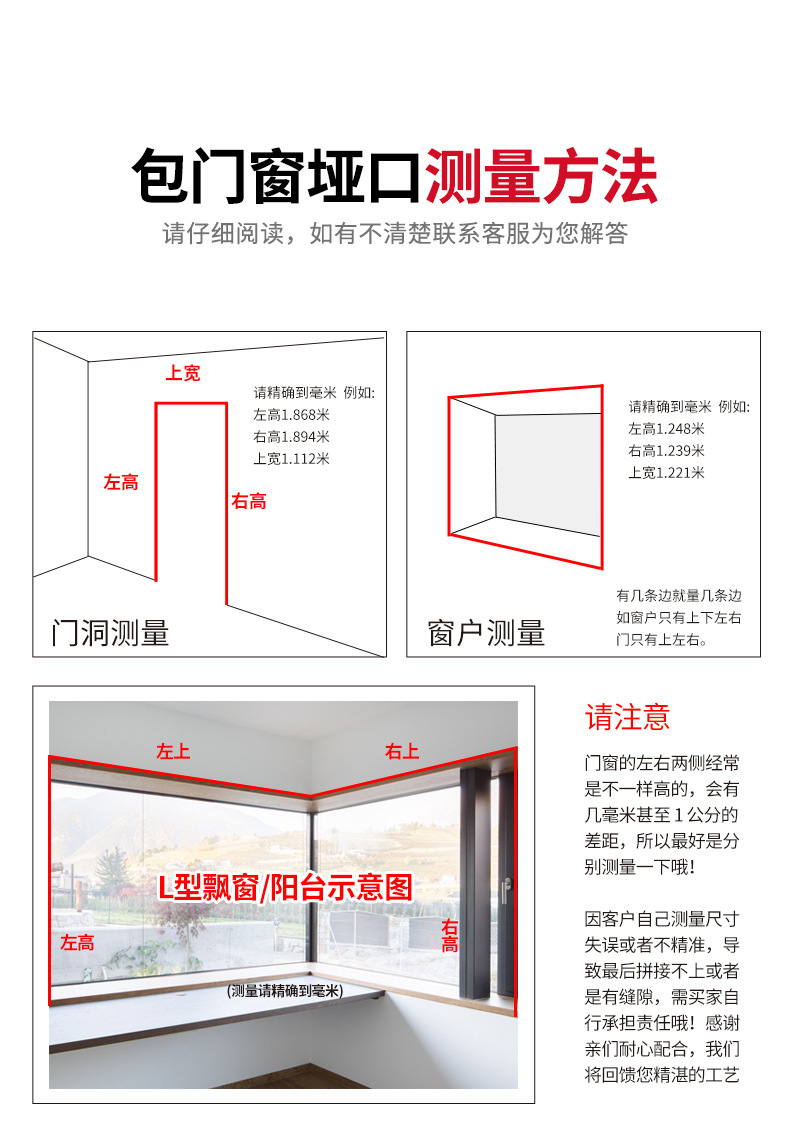 包门窗垭口测量方法
请仔细阅读，如有不清楚联系客服为您解答

上宽
请精确到毫米 例如:
左高1.868米
右高1.894米
上宽1.112米
左高
右高
门洞测量

请精确到毫米 例如:
左高1.248米
右高1.239米
上宽1.221米
有几条边就量几条边
如窗户只有上下左右
门只有上左右。
窗户测量

左上
右上
L型飘窗/阳台示意图
左高
右高
(测量请精确到毫米)

请注意
门窗的左右两侧经常是不一样高的，会有几毫米甚至1公分的差距，所以最好是分别测量一下哦!

因客户自己测量尺寸失误或者不精准，导致最后拼接不上或者是有缝隙，需买家自行承担责任哦！感谢亲们耐心配合，我们将回馈您精湛的工艺