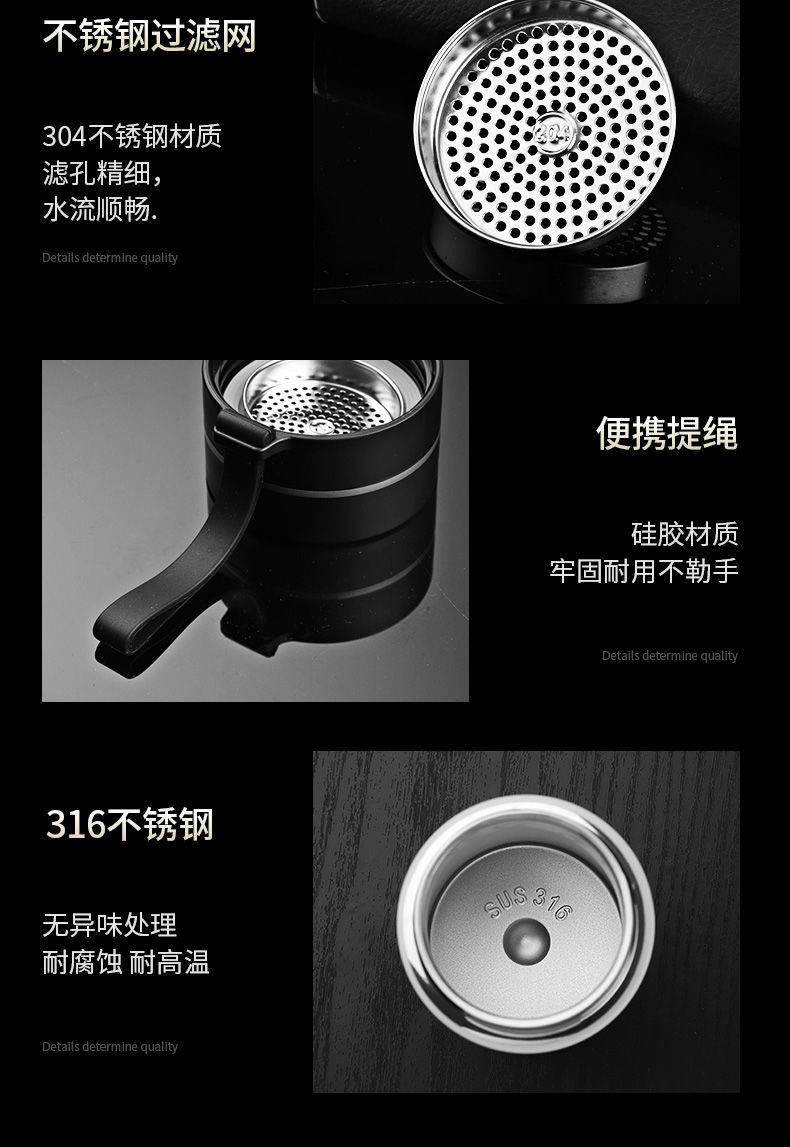 不锈钢过滤网

304不锈钢材质
滤孔精细，
水流顺畅.

Details determine quality

304

便携提绳

硅胶材质
牢固耐用不勒手

Details determine quality

316不锈钢

无异味处理
耐腐蚀 耐高温

Details determine quality

SUS 316