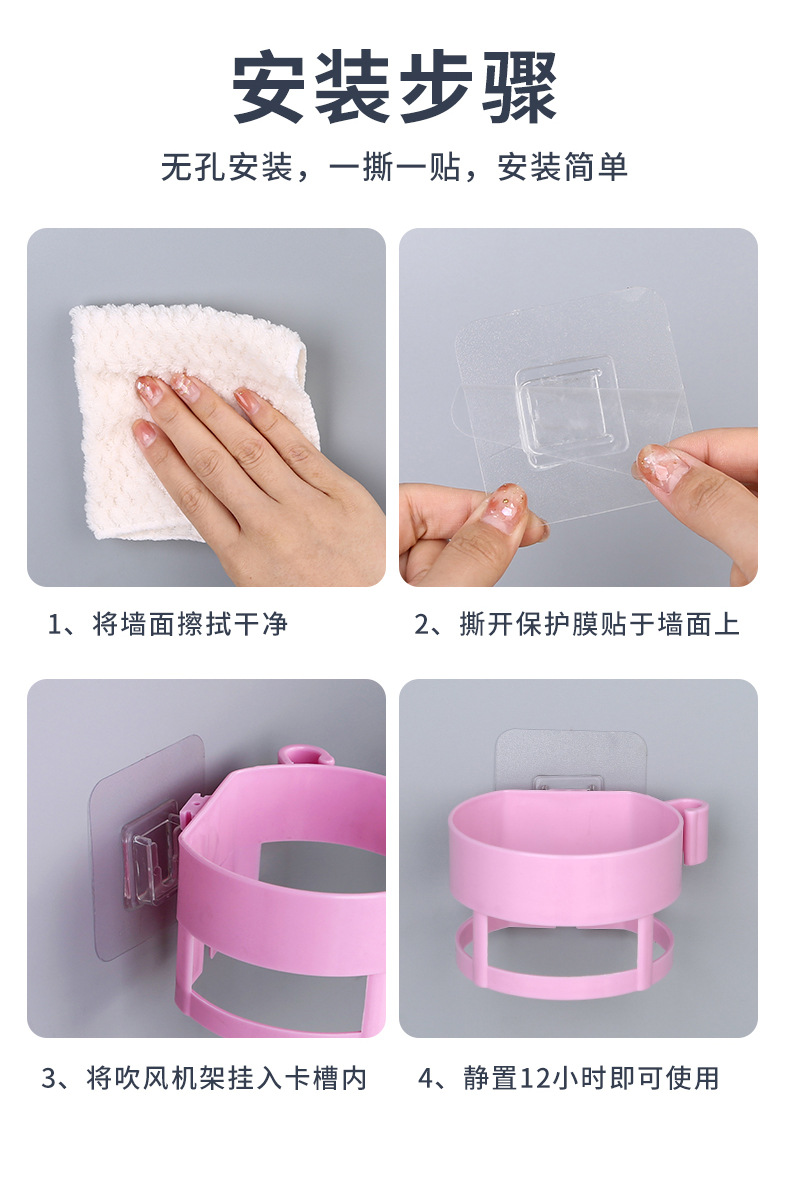 安装步骤

无孔安装，一撕一贴，安装简单

1、将墙面擦拭干净

2、撕开保护膜贴于墙面上

3、将吹风机架挂入卡槽内

4、静置12小时即可使用