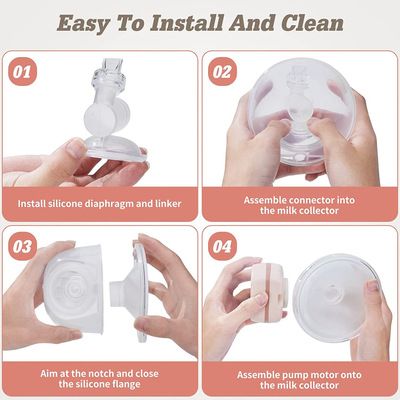 Easy To Install And Clean

01

Install silicone diaphragm and linker

02

Assemble connector into the milk collector

03

Aim at the notch and close the silicone flange

04

Assemble pump motor onto the milk collector