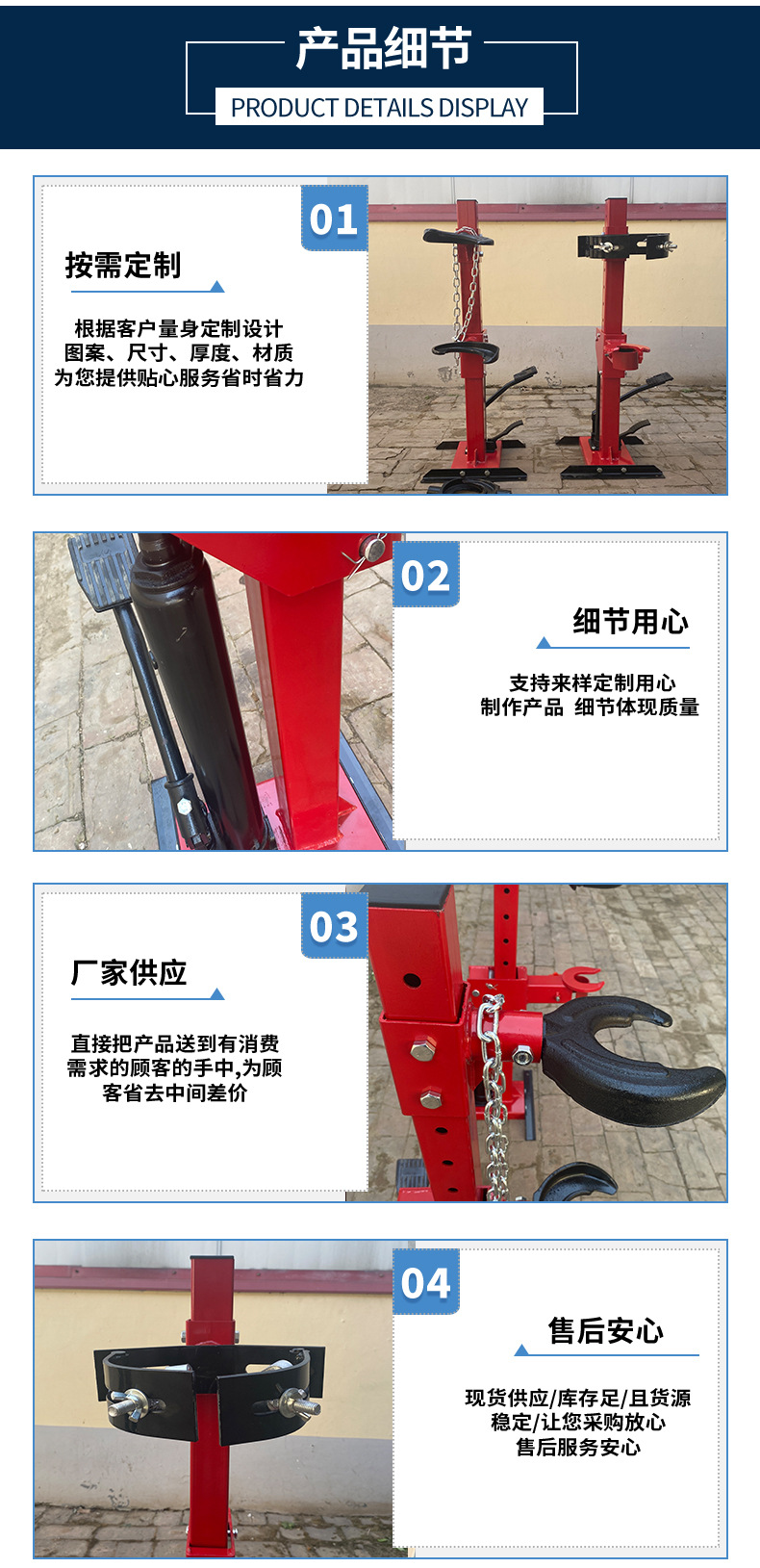 产品细节
PRODUCT DETAILS DISPLAY

01
按需定制
根据客户量身定制设计
图案、尺寸、厚度、材质
为您提供贴心服务省时省力

02
细节用心
支持来样定制用心
制作产品 细节体现质量

03
厂家供应
直接把产品送到有消费
需求的顾客的手中,为顾
客省去中间差价

04
售后安心
现货供应/库存足/且货源
稳定/让您采购放心
售后服务安心