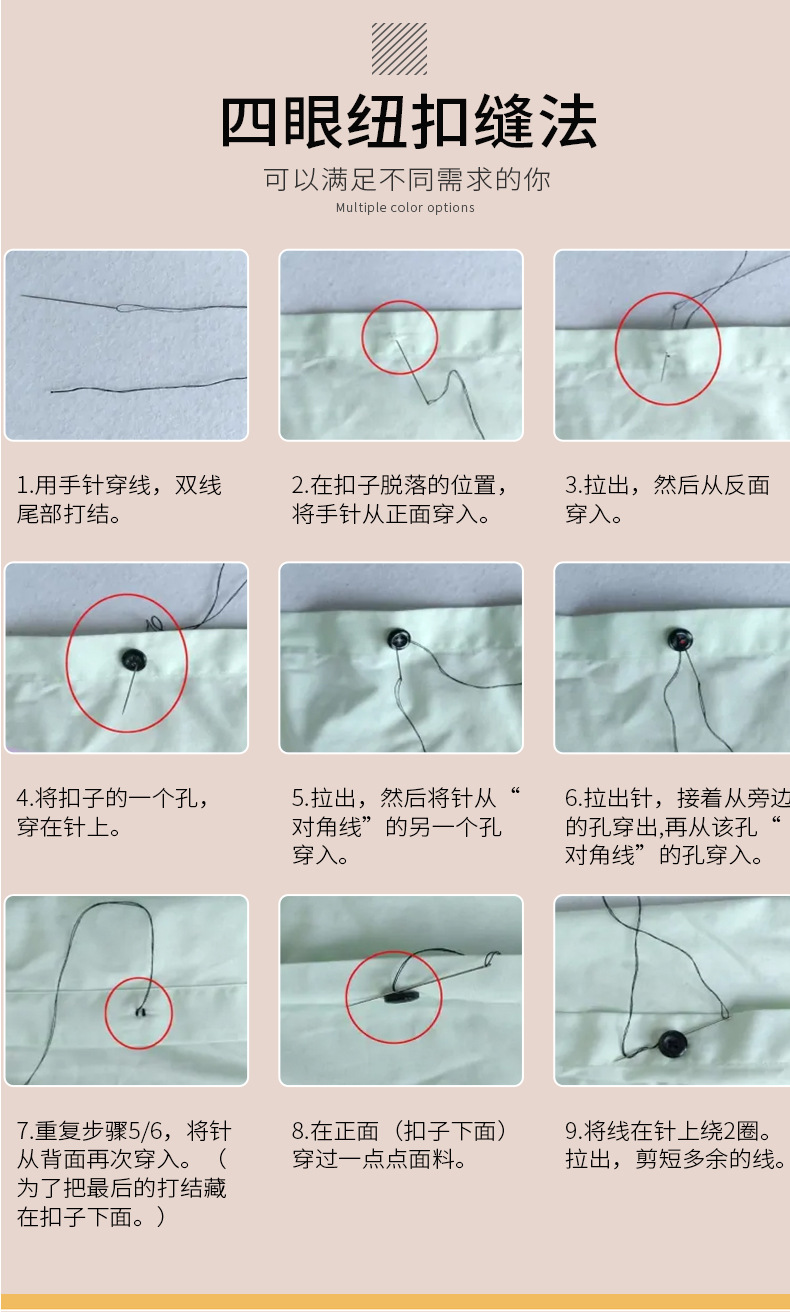 四眼纽扣缝法

可以满足不同需求的你

Multiple color options

1.用手针穿线，双线尾部打结。

2.在扣子脱落的位置，将手针从正面穿入。

3.拉出，然后从反面穿入。

4.将扣子的一个孔，穿在针上。

5.拉出，然后将针从“对角线”的另一个孔穿入。

6.拉出针，接着从旁边的孔穿出,再从该孔“对角线”的孔穿入。

7.重复步骤5/6，将针从背面再次穿入。（为了把最后的打结藏在扣子下面。）

8.在正面（扣子下面）穿过一点点面料。

9.将线在针上绕2圈。拉出，剪短多余的线。