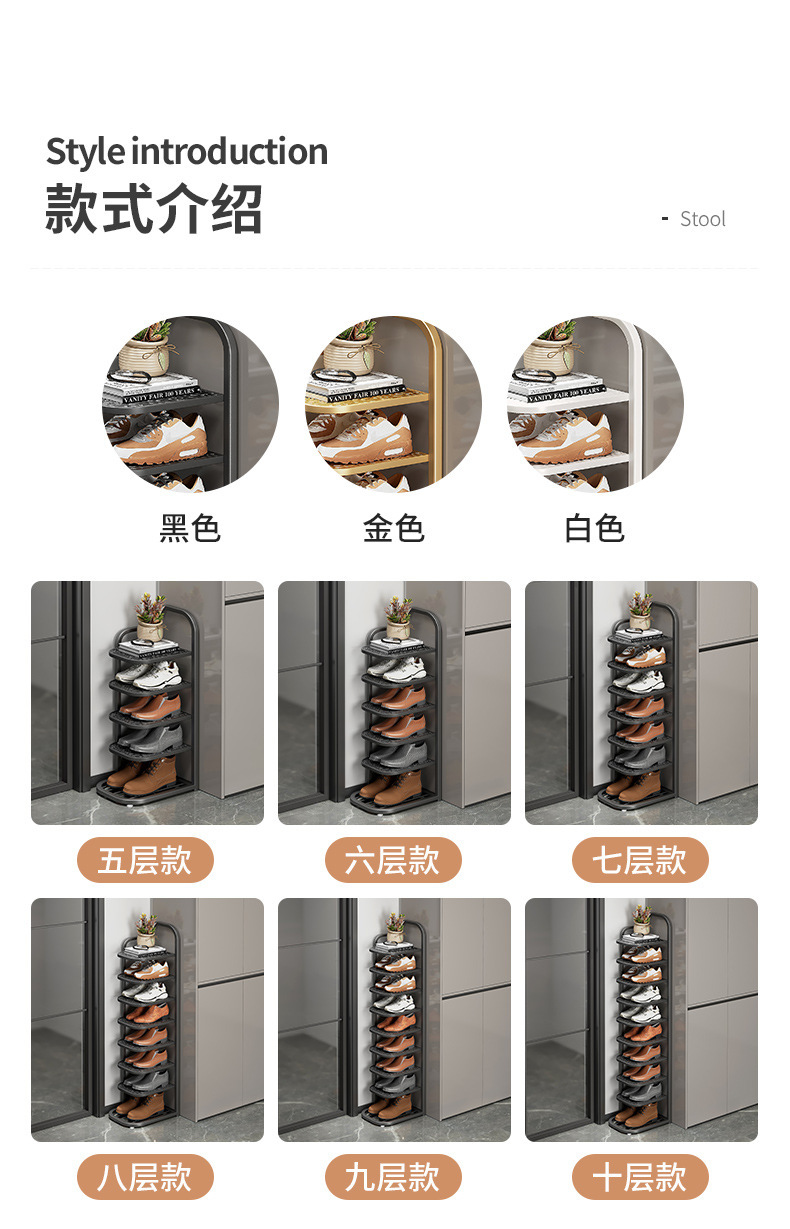 Style introduction
款式介绍

- Stool

VANITY FAIR 100 YEARS

VANITY FAIR 100 YEARS

VANITY FAIR 100 YEARS

黑色

金色

白色

五层款

六层款

七层款

八层款

九层款

十层款