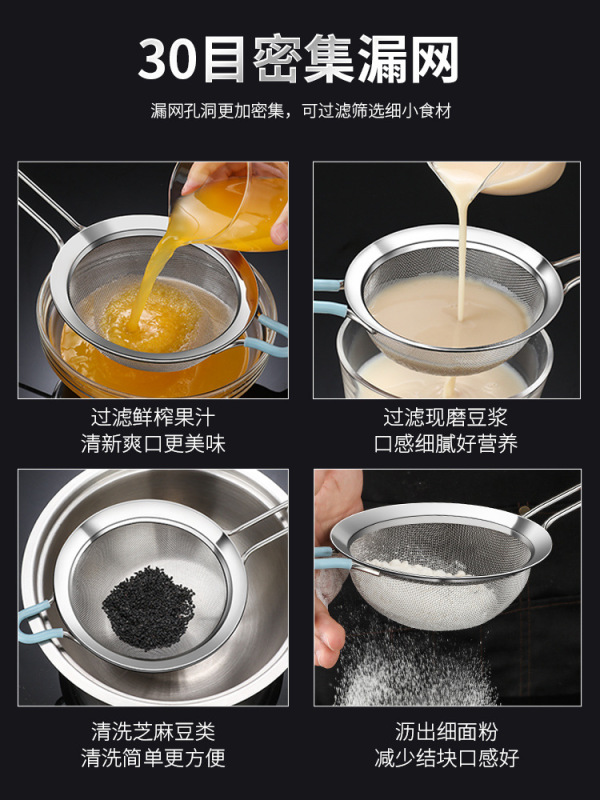 30目密集漏网

漏网孔洞更加密集，可过滤筛选细小食材

过滤鲜榨果汁
清新爽口更美味

过滤现磨豆浆
口感细腻好营养

清洗芝麻豆类
清洗简单更方便

沥出细面粉
减少结块口感好