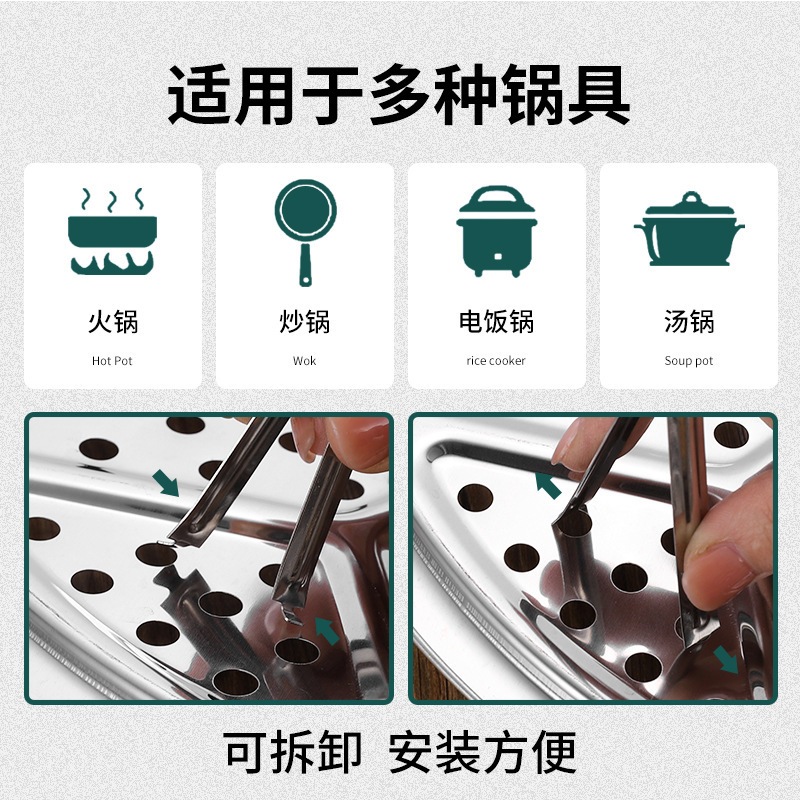 适用于多种锅具

火锅
Hot Pot

炒锅
Wok

电饭锅
rice cooker

汤锅
Soup pot

可拆卸 安装方便