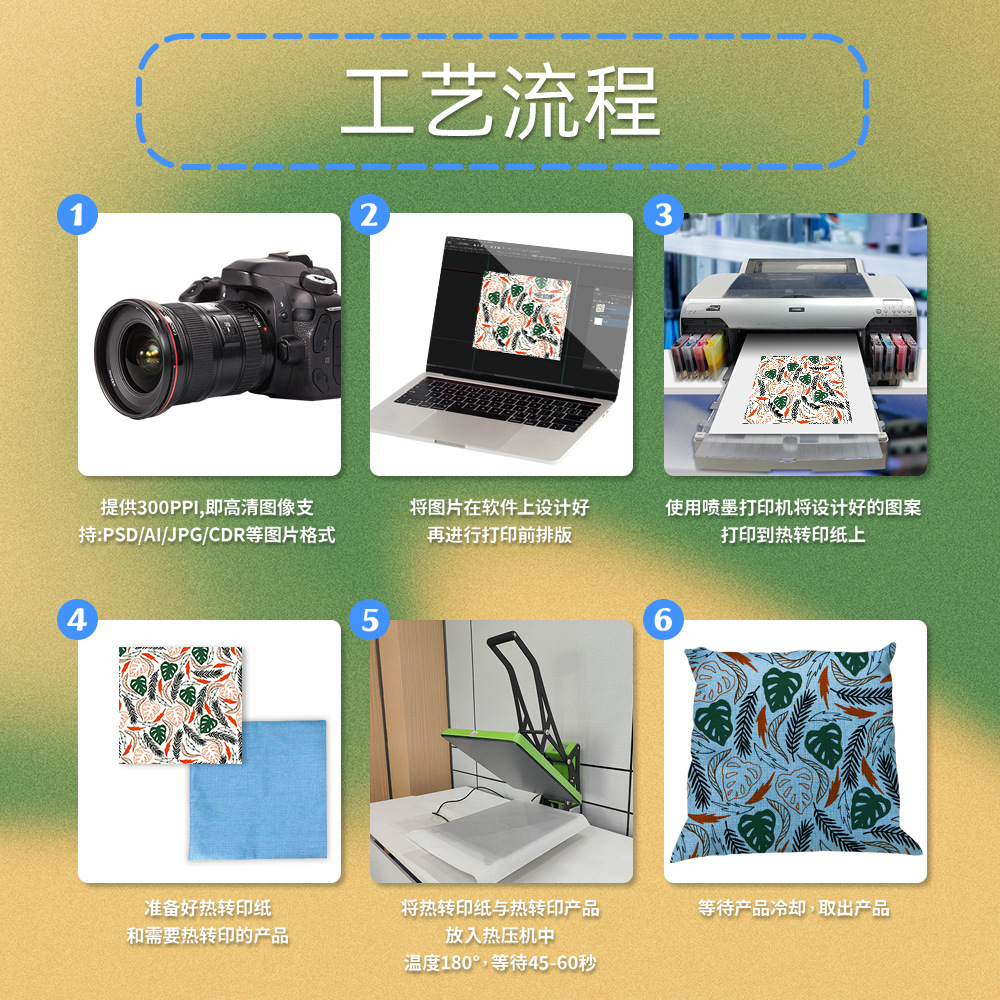 工艺流程

1

提供300PPI,即高清图像支持:PSD/AI/JPG/CDR等图片格式

2

将图片在软件上设计好
再进行打印前排版

3

使用喷墨打印机将设计好的图案
打印到热转印纸上

4

准备好热转印纸
和需要热转印的产品

5

将热转印纸与热转印产品
放入热压机中
温度180°,等待45-60秒

6

等待产品冷却,取出产品