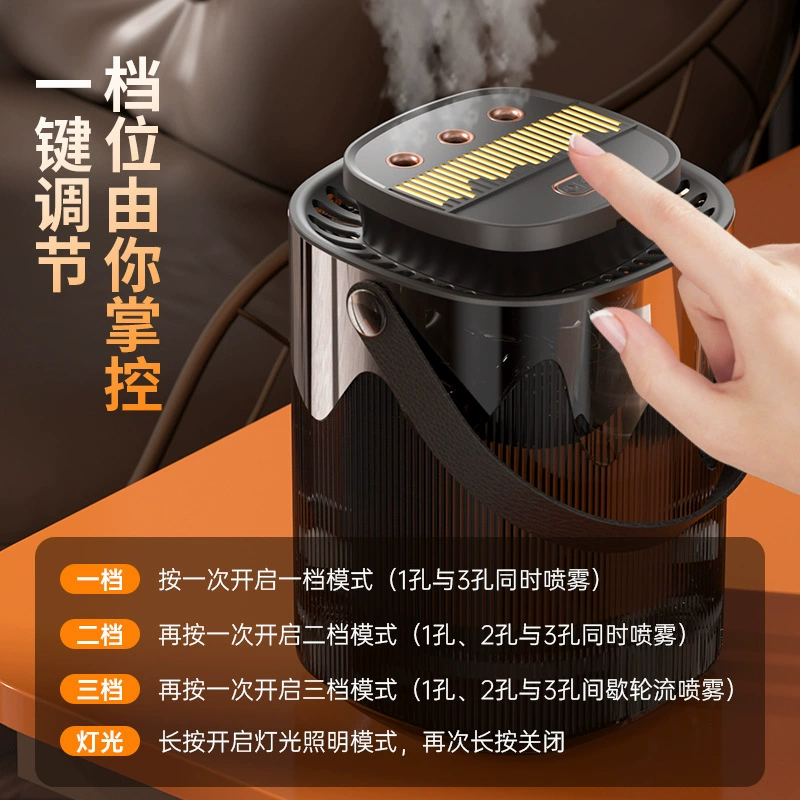 一键调节

档位由你掌控

一档 按一次开启一档模式（1孔与3孔同时喷雾）

二档 再按一次开启二档模式（1孔、2孔与3孔同时喷雾）

三档 再按一次开启三档模式（1孔、2孔与3孔间歇轮流喷雾）

灯光 长按开启灯光照明模式，再次长按关闭