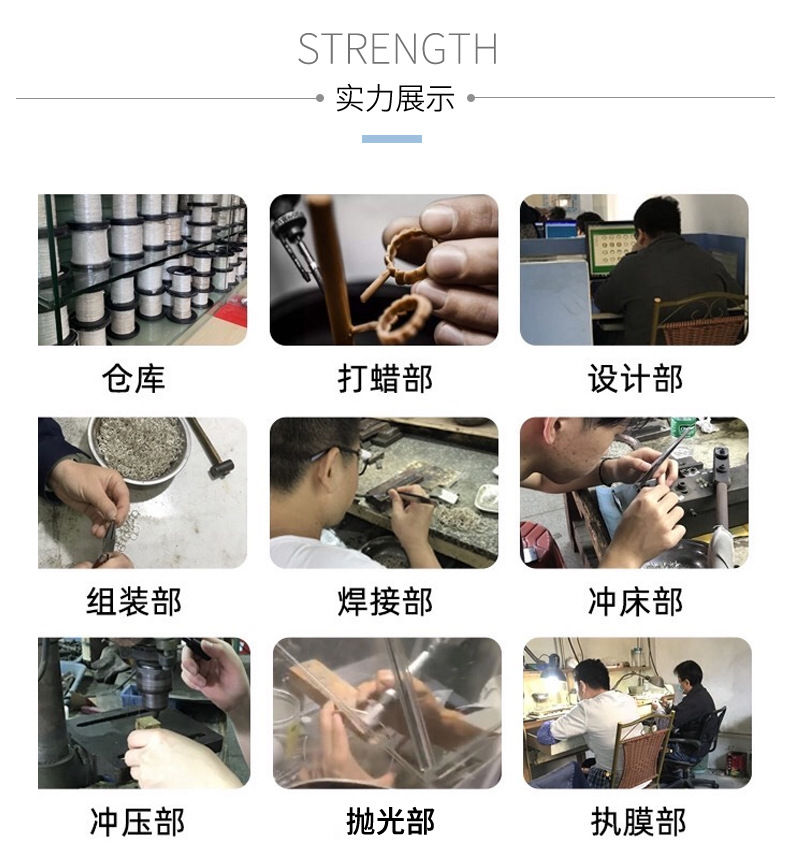 STRENGTH

实力展示

仓库

打蜡部

设计部

组装部

焊接部

冲床部

冲压部

抛光部

执膜部