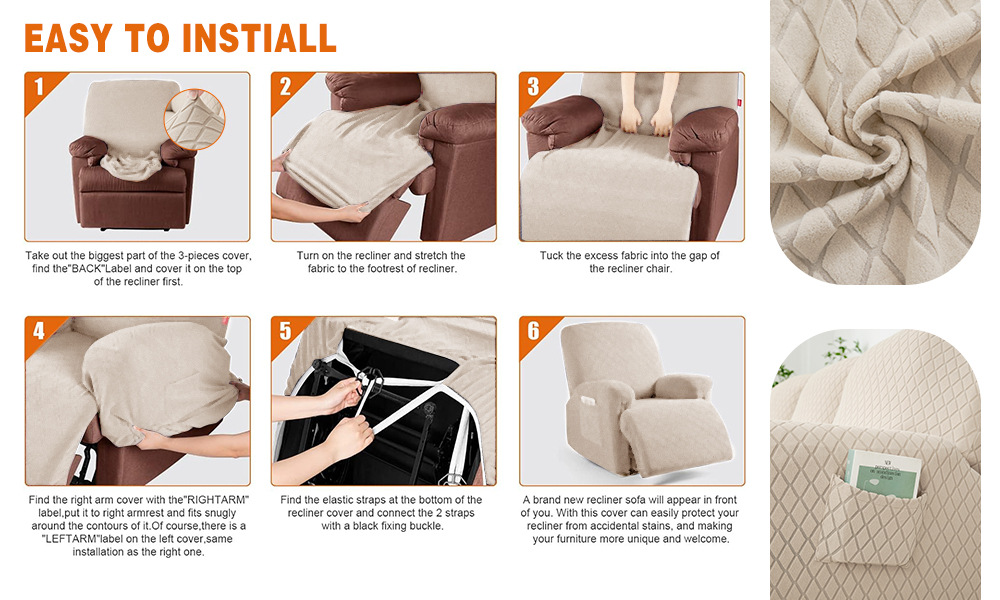 EASY TO INSTIALL

1

Take out the biggest part of the 3-pieces cover, find the"BACK"Label and cover it on the top of the recliner first.

2

Turn on the recliner and stretch the fabric to the footrest of recliner.

3

Tuck the excess fabric into the gap of the recliner chair.

4

Find the right arm cover with the"RIGHTARM" label,put it to right armrest and fits snugly around the contours of it.Of course,there is a "LEFTARM"label on the left cover,same installation as the right one.

5

Find the elastic straps at the bottom of the recliner cover and connect the 2 straps with a black fixing buckle.

6

A brand new recliner sofa will appear in front of you. With this cover can easily protect your recliner from accidental stains, and making your furniture more unique and welcome.