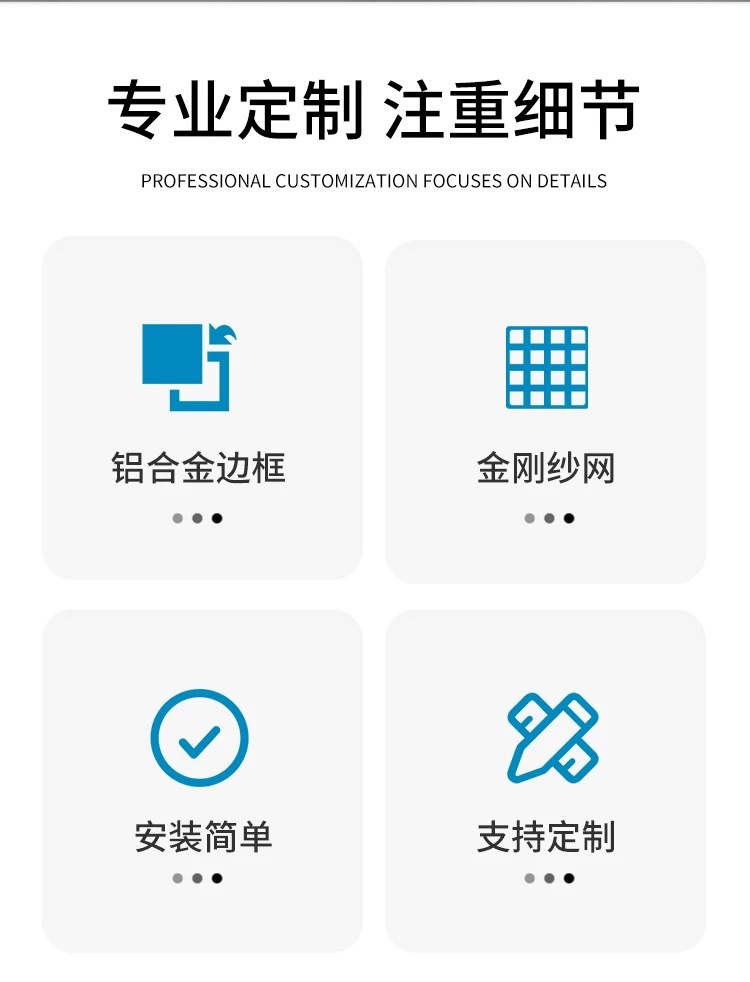 专业定制 注重细节

PROFESSIONAL CUSTOMIZATION FOCUSES ON DETAILS

铝合金边框

金刚纱网

安装简单

支持定制