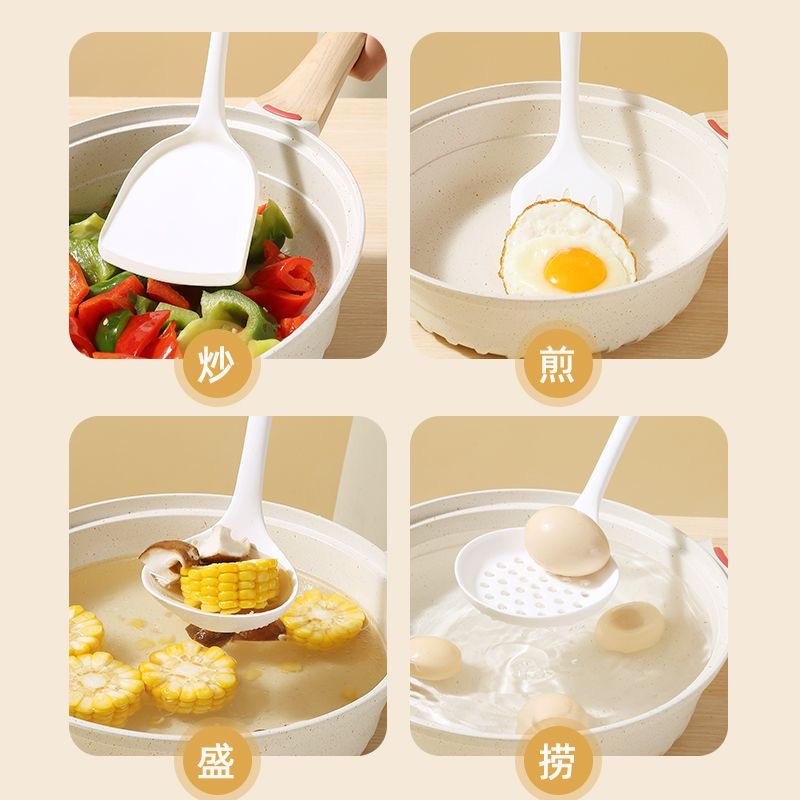 炒

煎

盛

捞