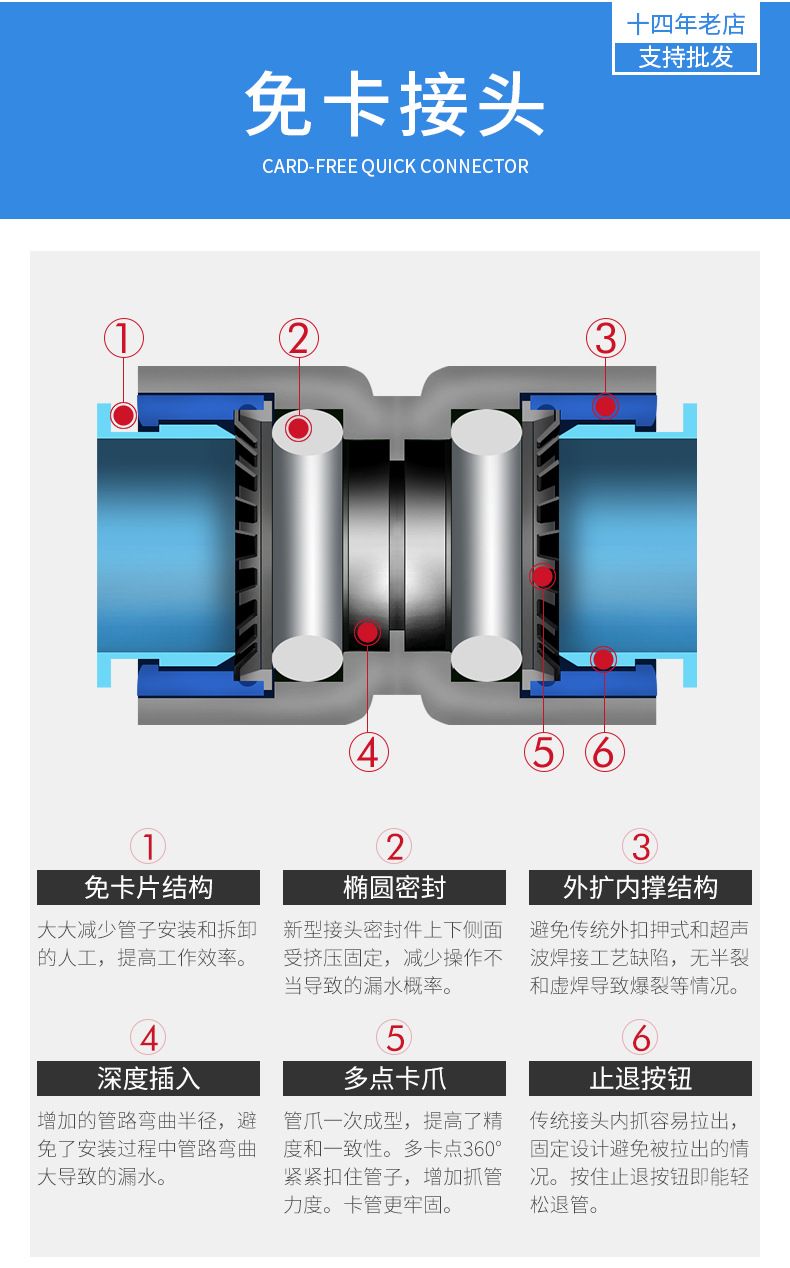 十四年老店
支持批发

免卡接头
CARD-FREE QUICK CONNECTOR

1
2
3
4
5
6

1
免卡片结构
大大减少管子安装和拆卸的人工，提高工作效率。

2
椭圆密封
新型接头密封件上下侧面受挤压固定，减少操作不当导致的漏水概率。

3
外扩内撑结构
避免传统外扣押式和超声波焊接工艺缺陷，无半裂和虚焊导致爆裂等情况。

4
深度插入
增加的管路弯曲半径，避免了安装过程中管路弯曲大导致的漏水。

5
多点卡爪
管爪一次成型，提高了精度和一致性。多卡点360°紧紧扣住管子，增加抓管力度。卡管更牢固。

6
止退按钮
传统接头内抓容易拉出，固定设计避免被拉出的情况。按住止退按钮即能轻松退管。