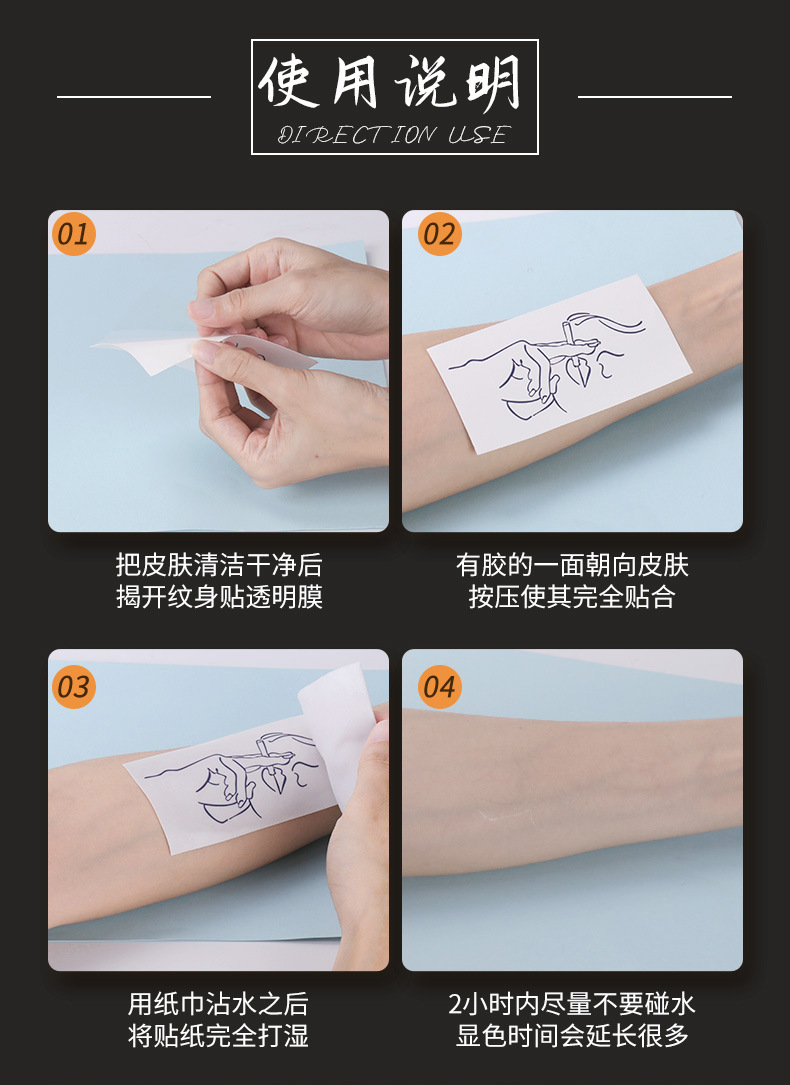 使用说明
DIRECTION USE

01

把皮肤清洁干净后
揭开纹身贴透明膜

02

有胶的一面朝向皮肤
按压使其完全贴合

03

用纸巾沾水之后
将贴纸完全打湿

04

2小时内尽量不要碰水
显色时间会延长很多