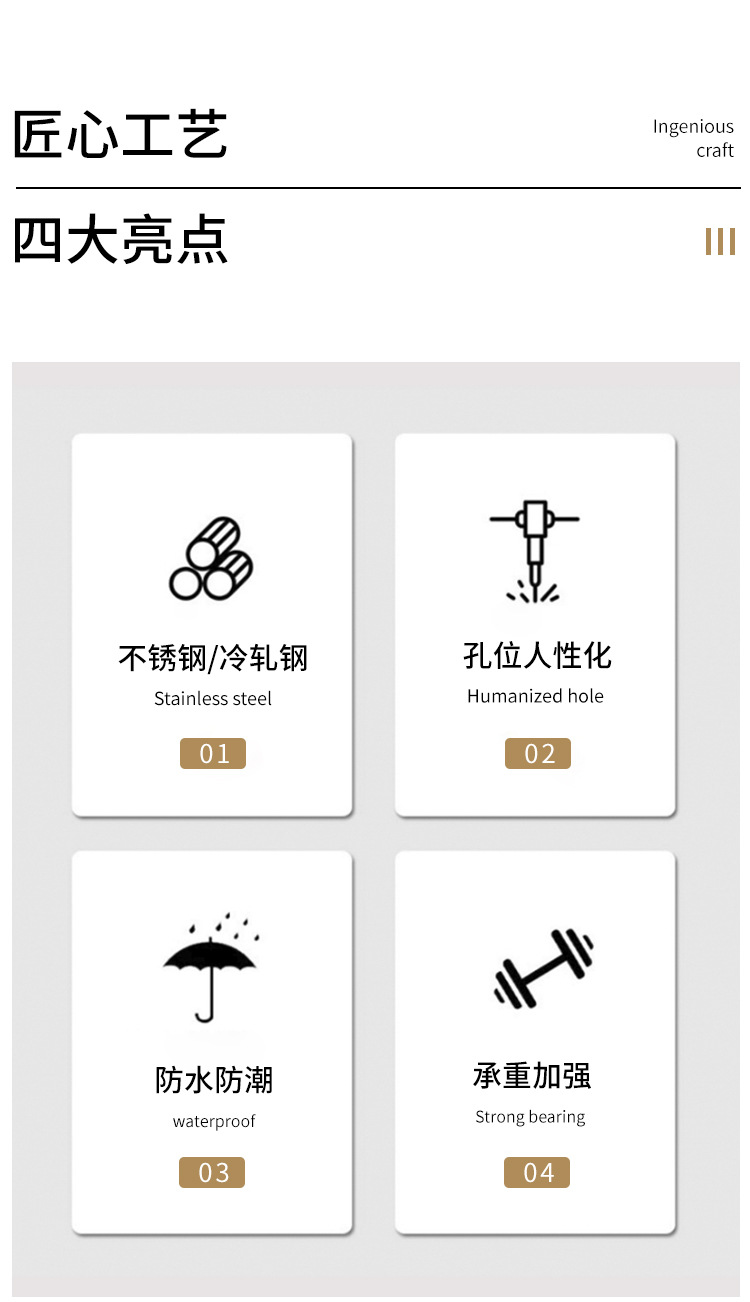 匠心工艺

Ingenious
craft

四大亮点

不锈钢/冷轧钢
Stainless steel
01

孔位人性化
Humanized hole
02

防水防潮
waterproof
03

承重加强
Strong bearing
04