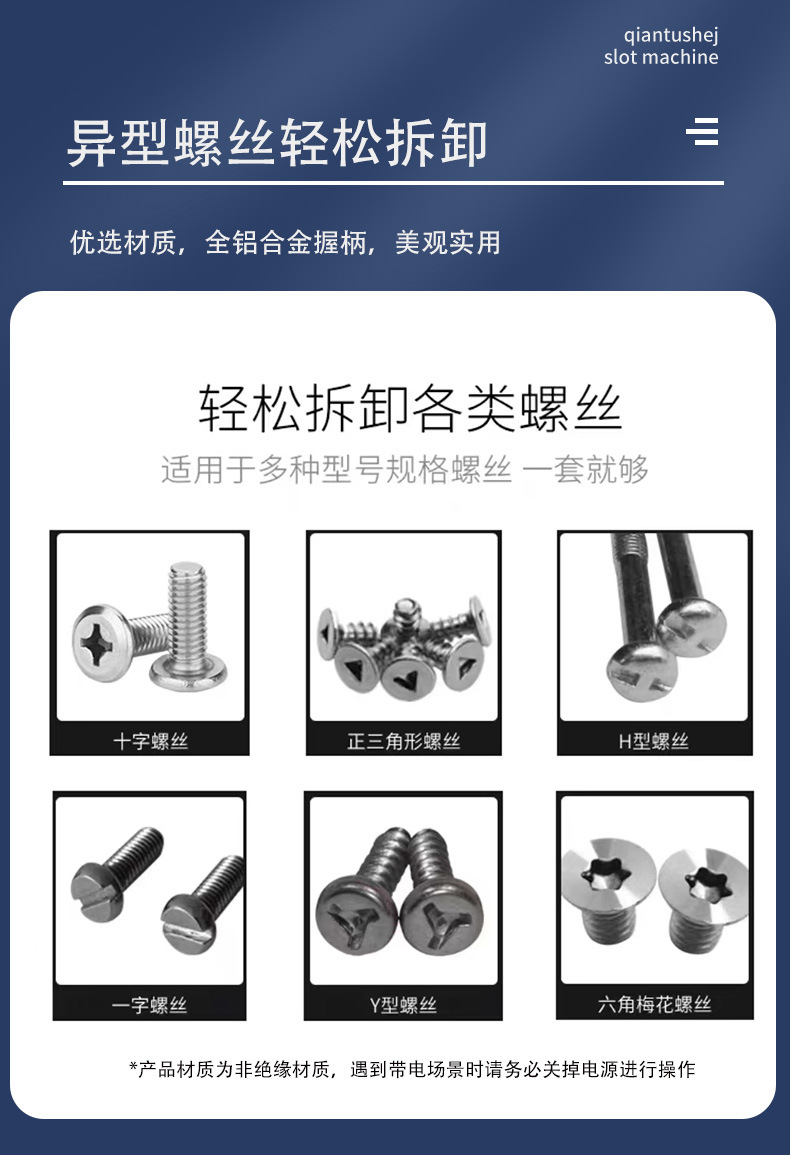 qiantushej
slot machine

异型螺丝轻松拆卸

优选材质，全铝合金握柄，美观实用

轻松拆卸各类螺丝

适用于多种型号规格螺丝 一套就够

十字螺丝

正三角形螺丝

H型螺丝

一字螺丝

Y型螺丝

六角梅花螺丝

*产品材质为非绝缘材质，遇到带电场景时请务必关掉电源进行操作