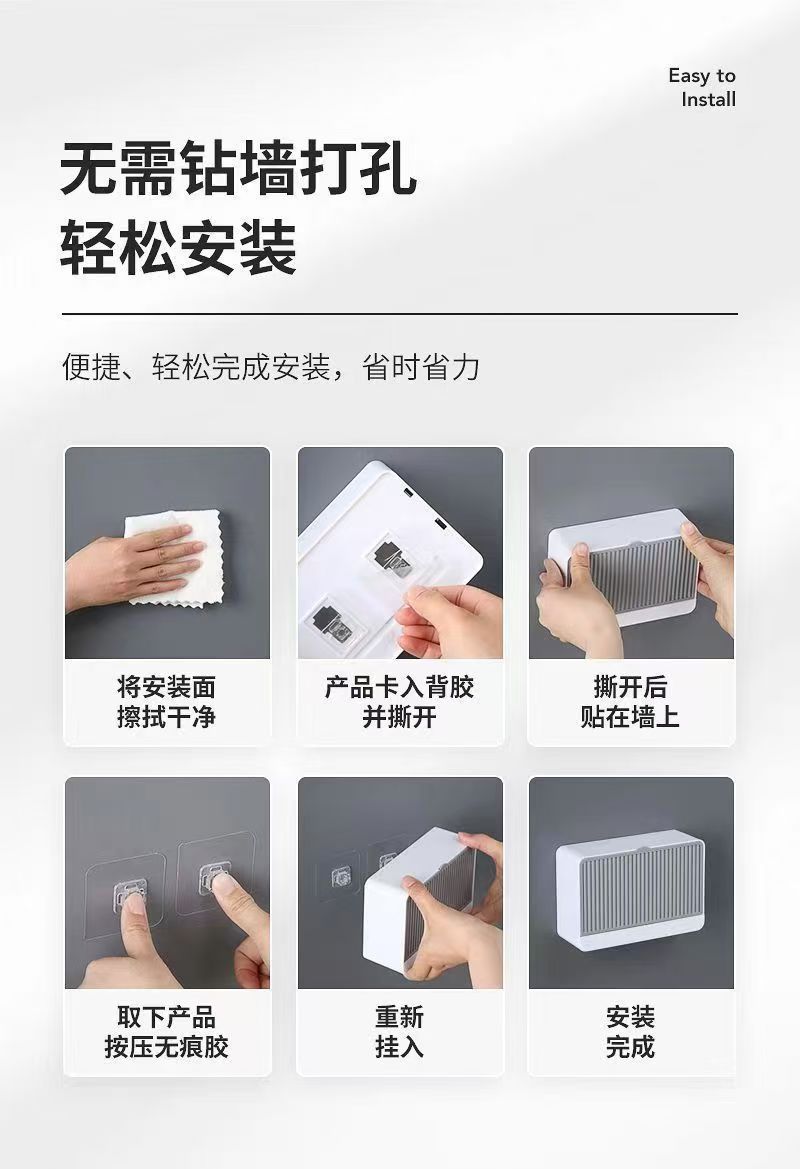 Easy to Install

无需钻墙打孔
轻松安装

便捷、轻松完成安装，省时省力

将安装面
擦拭干净

产品卡入背胶
并撕开

撕开后
贴在墙上

取下产品
按压无痕胶

重新
挂入

安装
完成