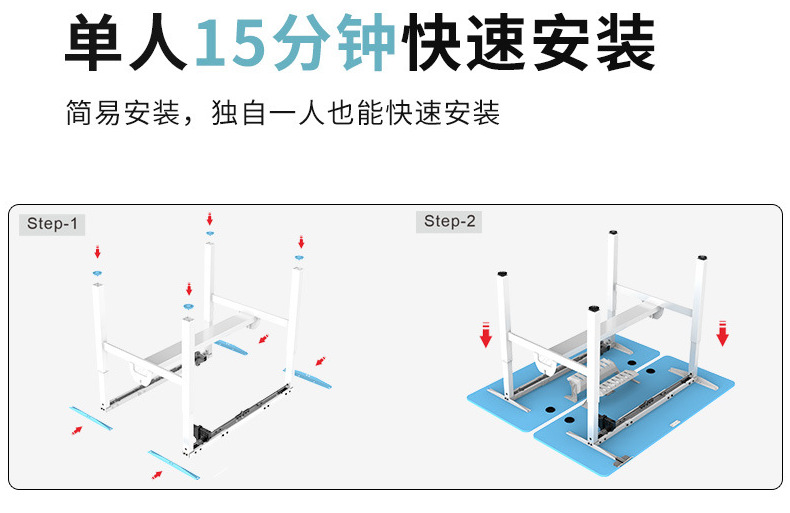 单人15分钟快速安装

简易安装，独自一人也能快速安装

Step-1

Step-2