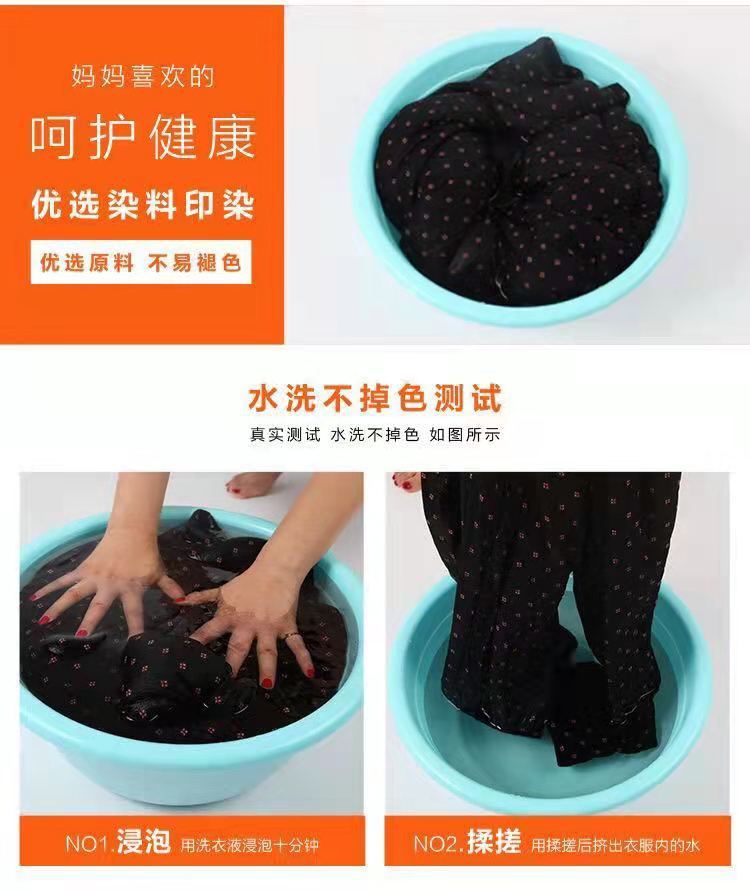 妈妈喜欢的

呵护健康

优选染料印染

优选原料 不易褪色

水洗不掉色测试

真实测试 水洗不掉色 如图所示

NO1.浸泡 用洗衣液浸泡十分钟

NO2.揉搓 用揉搓后挤出衣服内的水