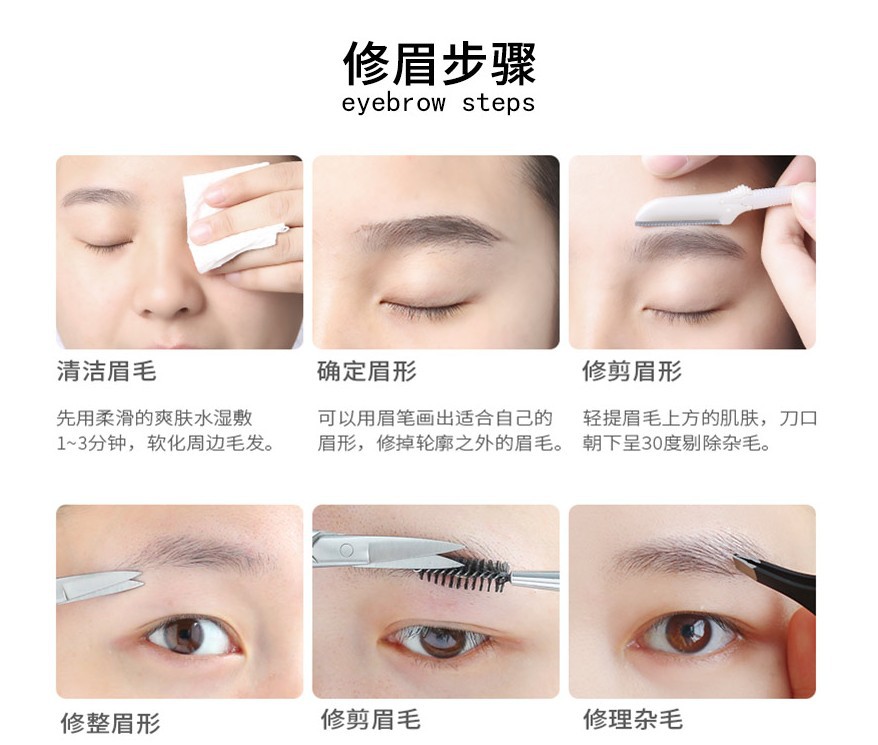 修眉步骤
eyebrow steps

清洁眉毛

先用柔滑的爽肤水湿敷1~3分钟，软化周边毛发。

确定眉形

可以用眉笔画出适合自己的眉形，修掉轮廓之外的眉毛。

修剪眉形

轻提眉毛上方的肌肤，刀口朝下呈30度剔除杂毛。

修整眉形

修剪眉毛

修理杂毛