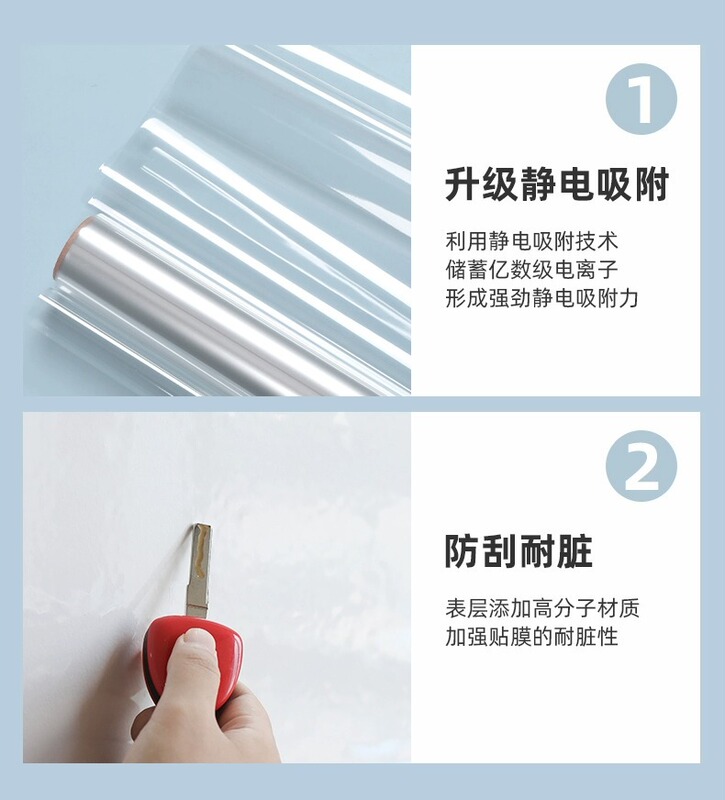 1

升级静电吸附

利用静电吸附技术
储蓄亿数级电离子
形成强劲静电吸附力

2

防刮耐脏

表层添加高分子材质
加强贴膜的耐脏性