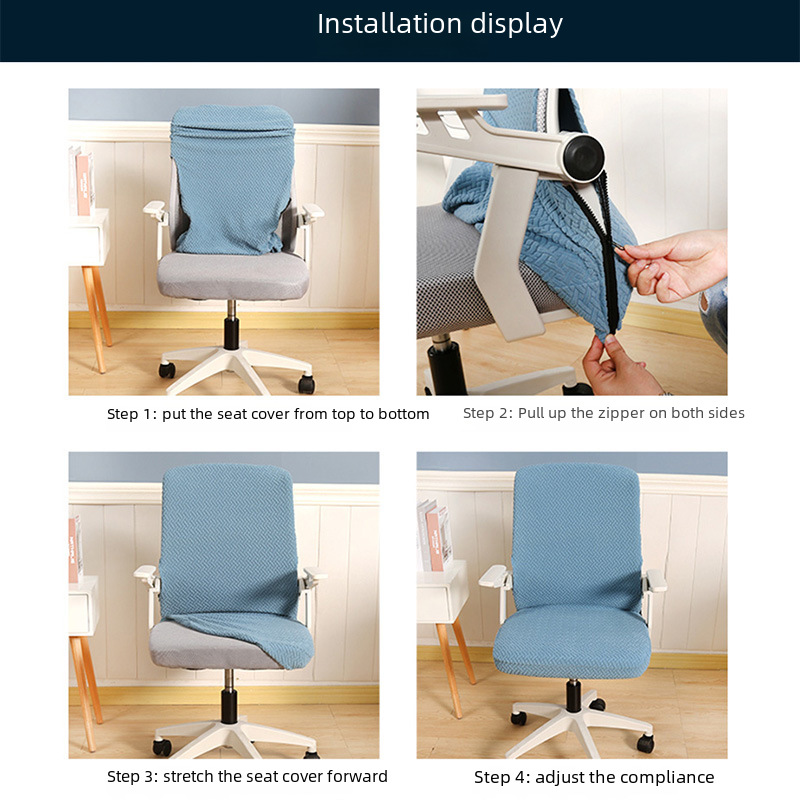 Installation display

Step 1: put the seat cover from top to bottom

Step 2: Pull up the zipper on both sides

Step 3: stretch the seat cover forward

Step 4: adjust the compliance