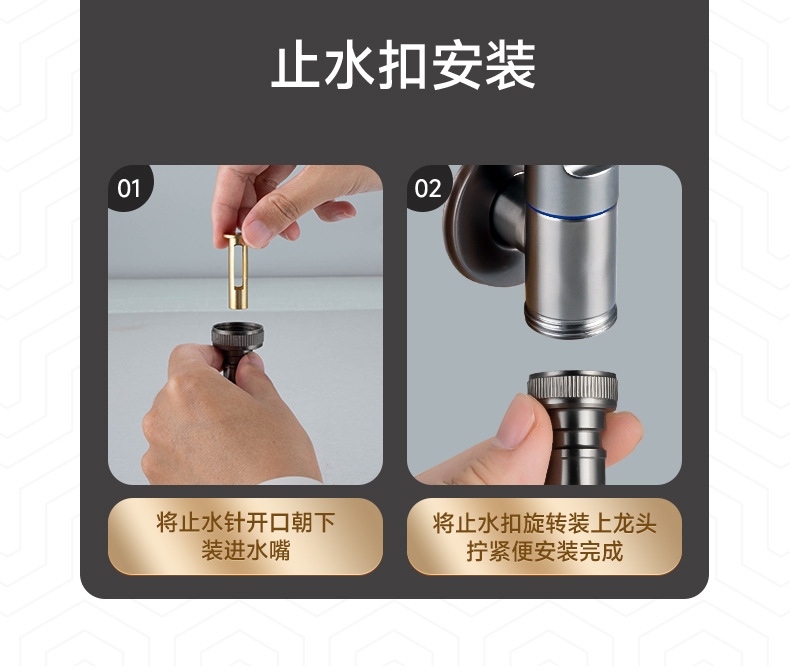 止水扣安装

01

将止水针开口朝下
装进水嘴

02

将止水扣旋转装上龙头
拧紧便安装完成