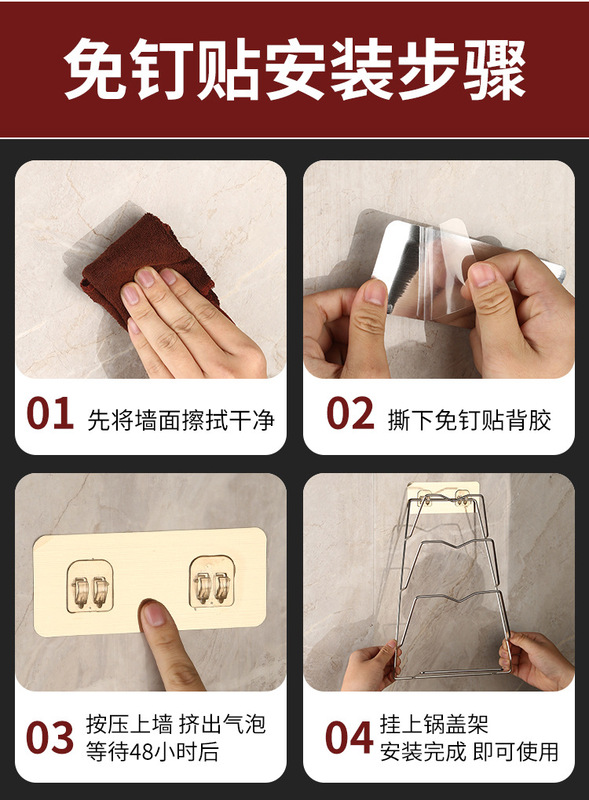 免钉贴安装步骤

01 先将墙面擦拭干净

02 撕下免钉贴背胶

03 按压上墙 挤出气泡 等待48小时后

04 挂上锅盖架 安装完成 即可使用