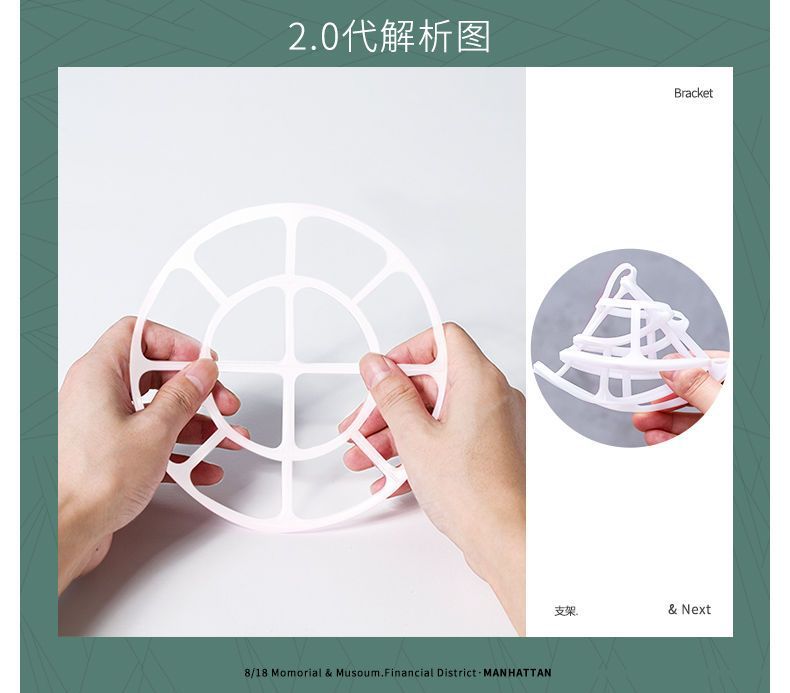 2.0代解析图

Bracket

支架.

& Next

8/18 Momorial & Musoum.Financial District·MANHATTAN