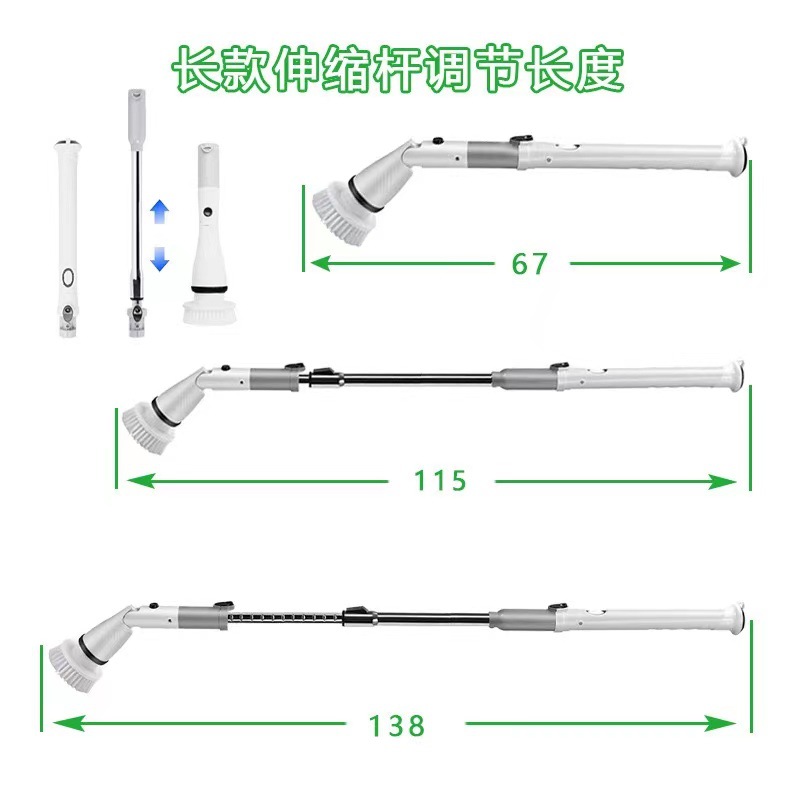 长款伸缩杆调节长度

67

115

138