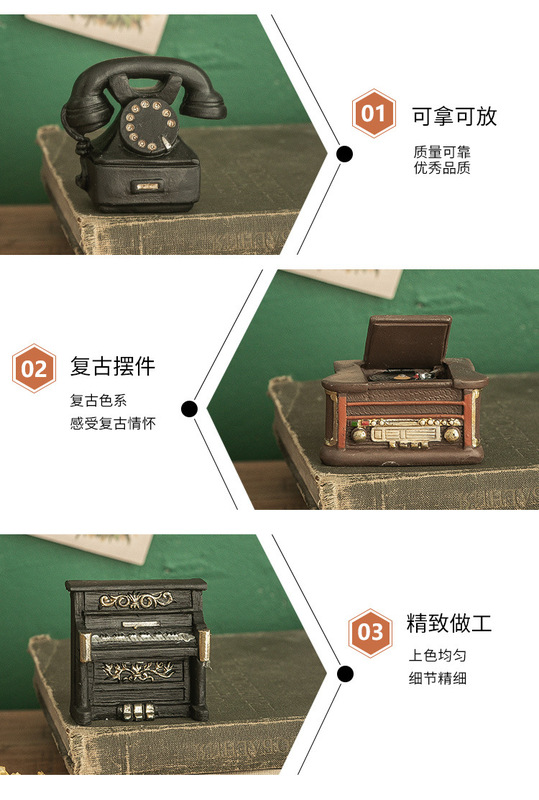 01 可拿可放

质量可靠
优秀品质

02 复古摆件

复古色系
感受复古情怀

03 精致做工

上色均匀
细节精细